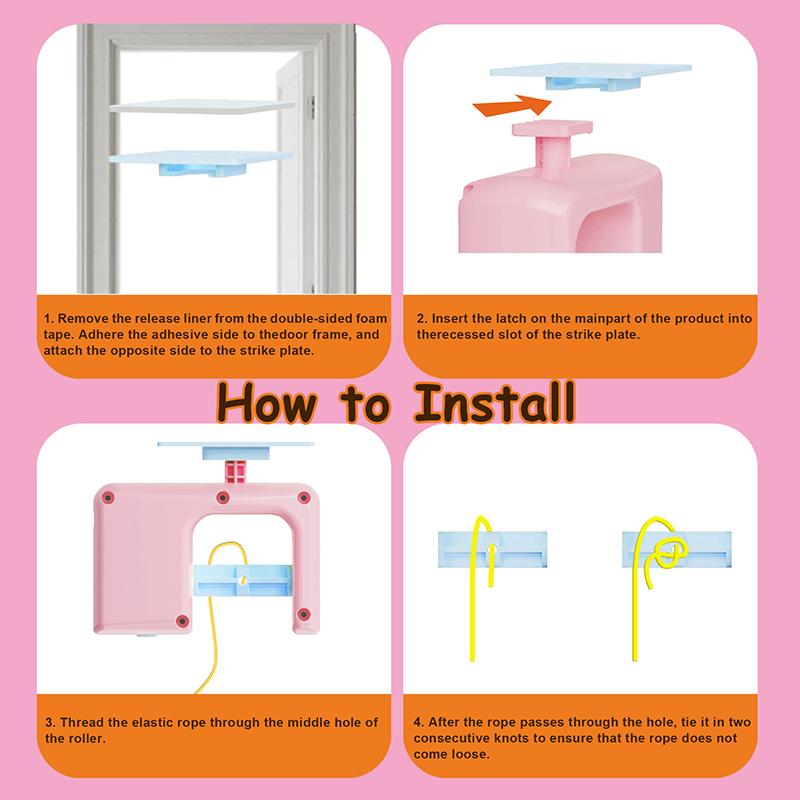 1. Remove the release liner from the double-sided foam tape. Adhere the adhesive side to thedoor frame, and attach the opposite side to the strike plate.

2. Insert the latch on the mainpart of the product into therecessed slot of the strike plate.

How to Install

3. Thread the elastic rope through the middle hole of the roller.

4. After the rope passes through the hole, tie it in two consecutive knots to ensure that the rope does not come loose.