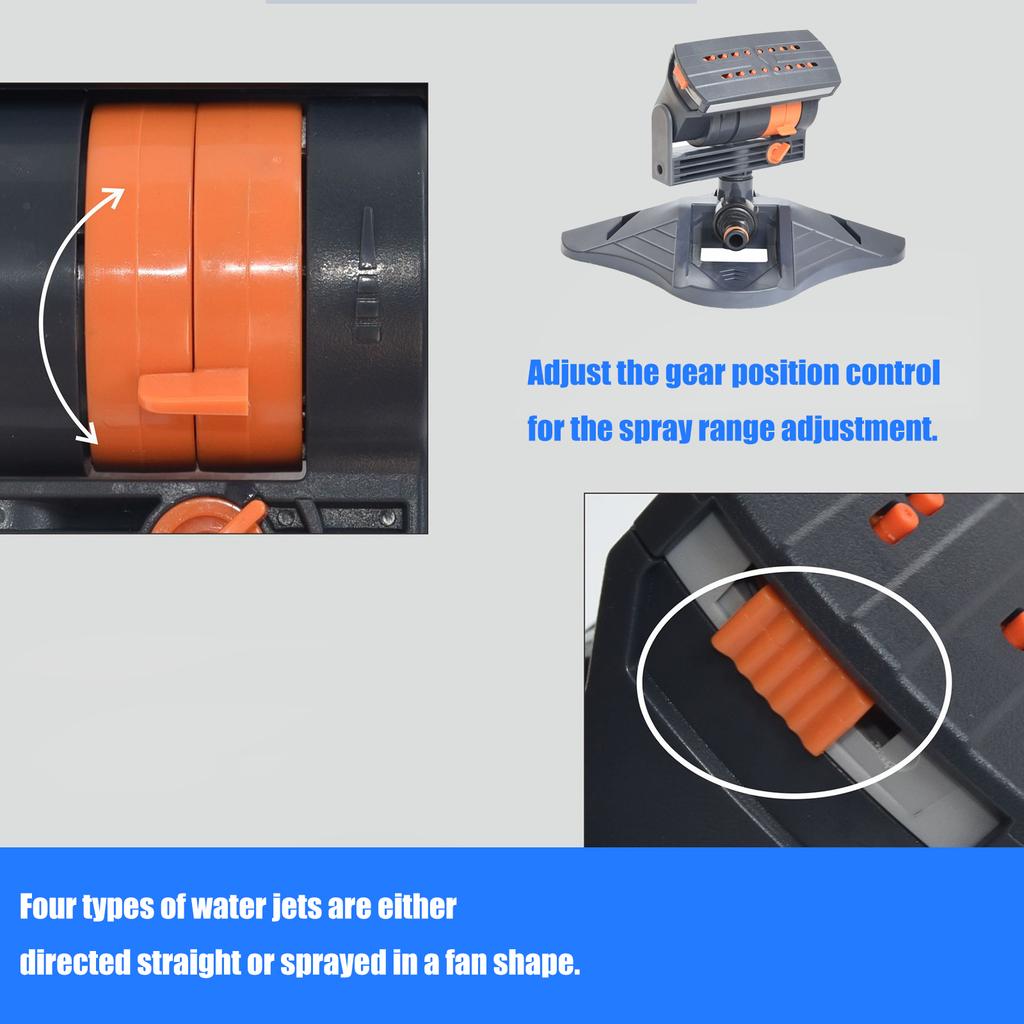 Adjust the gear position control for the spray range adjustment.

Four types of water jets are either directed straight or sprayed in a fan shape.