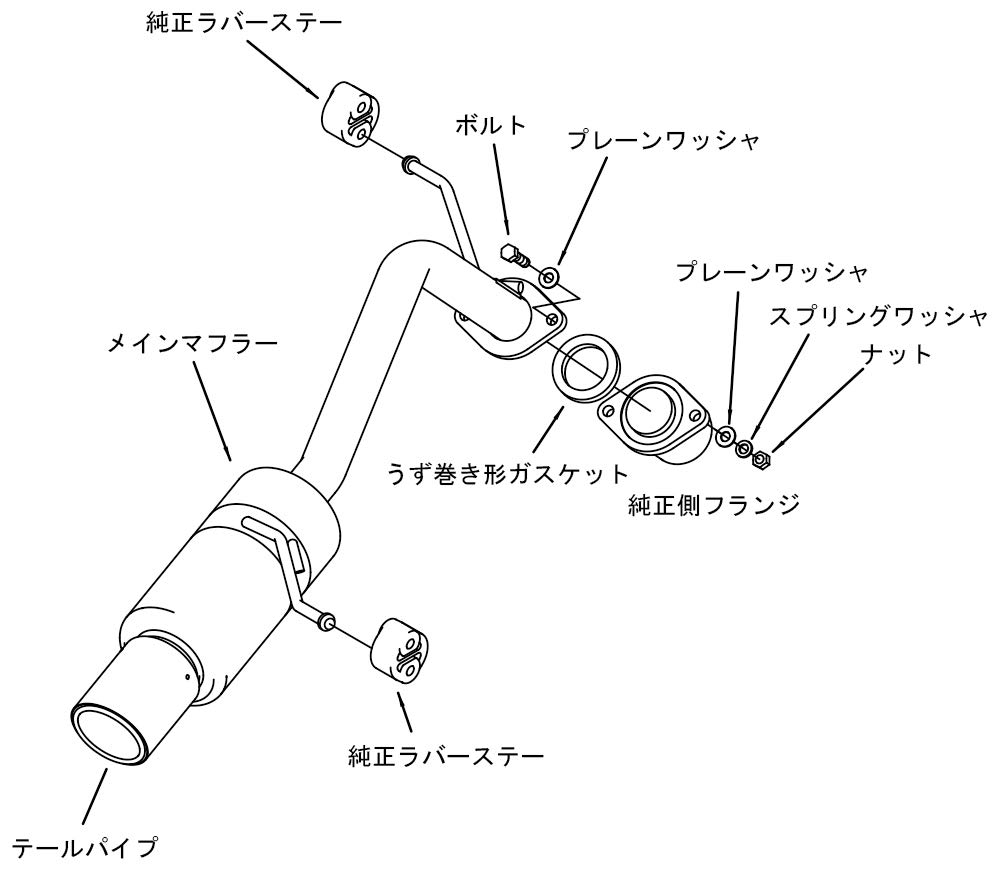 純正ラバーステー

ボルト

プレーンワッシャ

プレーンワッシャ

スプリングワッシャ

ナット

メインマフラー

うず巻き形ガスケット

純正側フランジ

純正ラバーステー

テールパイプ