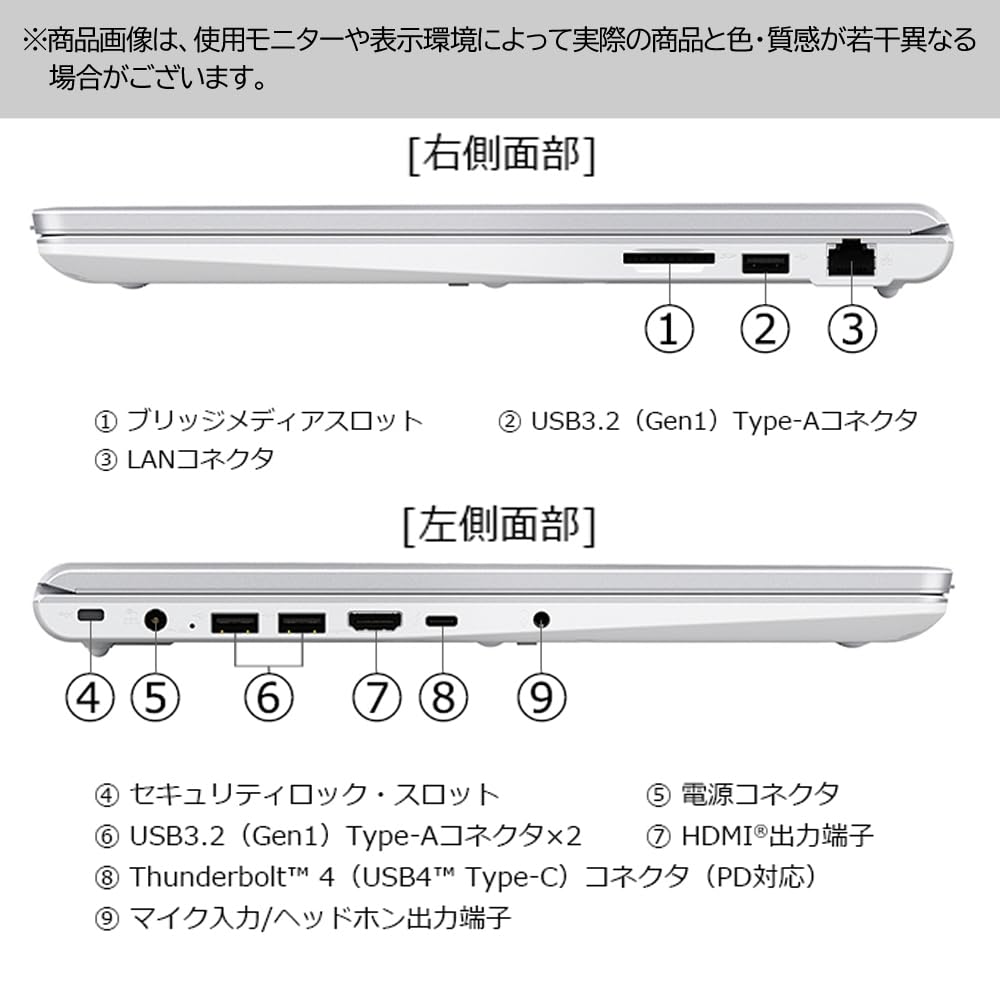 ※商品画像は、使用モニターや表示環境によって実際の商品と色・質感が若干異なる場合がございます。

[右側面部]

① ② ③

① ブリッジメディアスロット
② USB3.2（Gen1）Type-Aコネクタ
③ LANコネクタ

[左側面部]

④ ⑤ ⑥ ⑦ ⑧ ⑨

④ セキュリティロック・スロット
⑤ 電源コネクタ
⑥ USB3.2（Gen1）Type-Aコネクタ×2
⑦ HDMI®出力端子
⑧ Thunderbolt™ 4（USB4™ Type-C）コネクタ（PD対応）
⑨ マイク入力/ヘッドホン出力端子