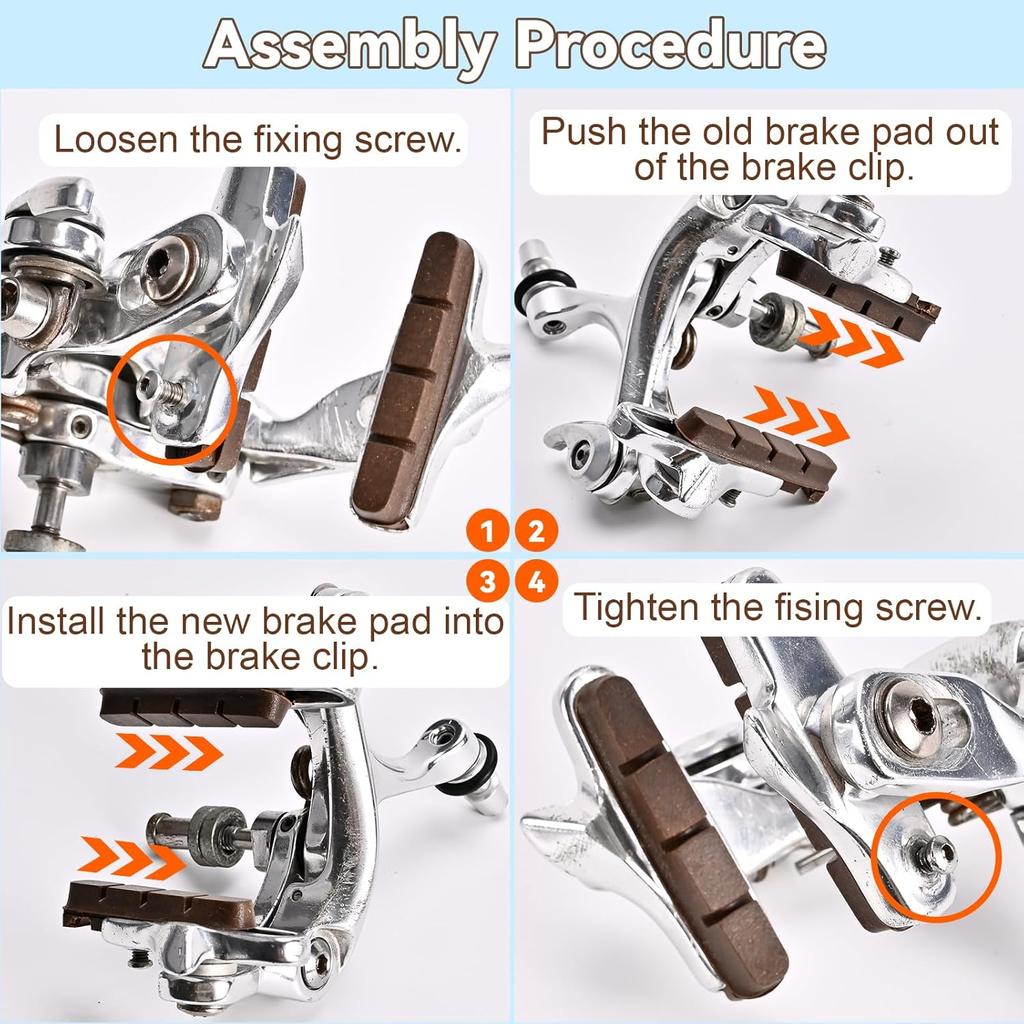 Assembly Procedure

Loosen the fixing screw.

Push the old brake pad out of the brake clip.

1 2

3 4

Install the new brake pad into the brake clip.

Tighten the fising screw.