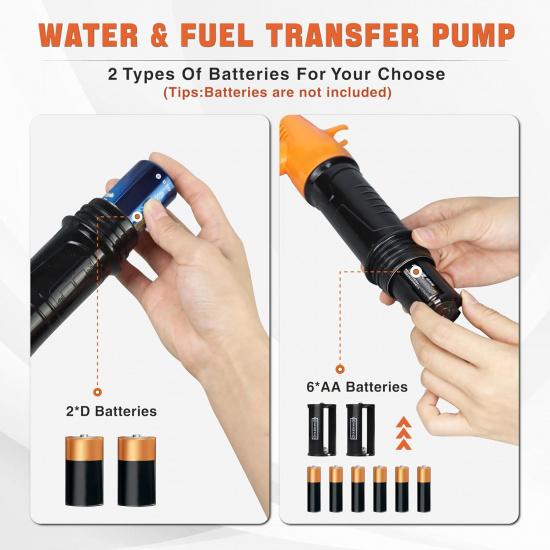 WATER & FUEL TRANSFER PUMP

2 Types Of Batteries For Your Choose
(Tips:Batteries are not included)

2*D Batteries

6*AA Batteries