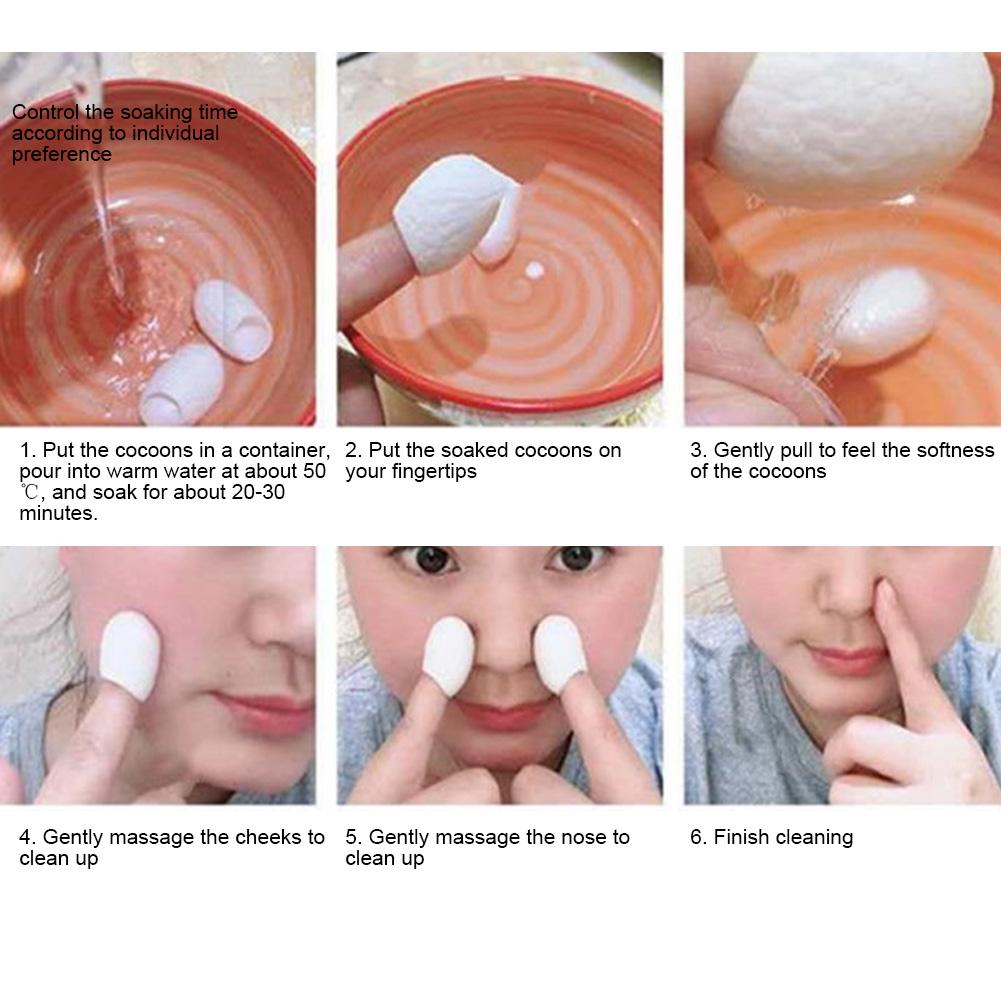 Control the soaking time according to individual preference

1. Put the cocoons in a container, pour into warm water at about 50 ℃, and soak for about 20-30 minutes.

2. Put the soaked cocoons on your fingertips

3. Gently pull to feel the softness of the cocoons

4. Gently massage the cheeks to clean up

5. Gently massage the nose to clean up

6. Finish cleaning