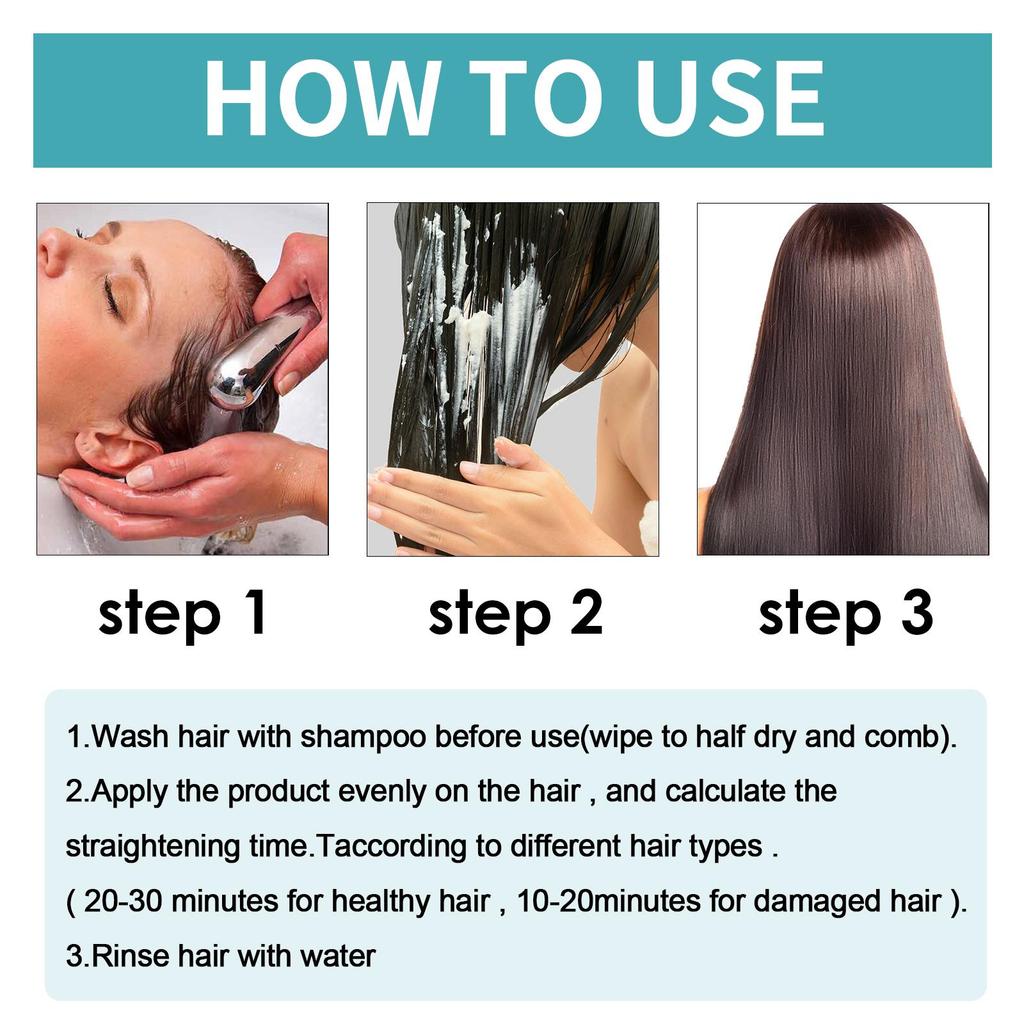 HOW TO USE

step 1

step 2

step 3

1.Wash hair with shampoo before use(wipe to half dry and comb).
2.Apply the product evenly on the hair , and calculate the straightening time.Taccording to different hair types .
( 20-30 minutes for healthy hair , 10-20minutes for damaged hair ).
3.Rinse hair with water