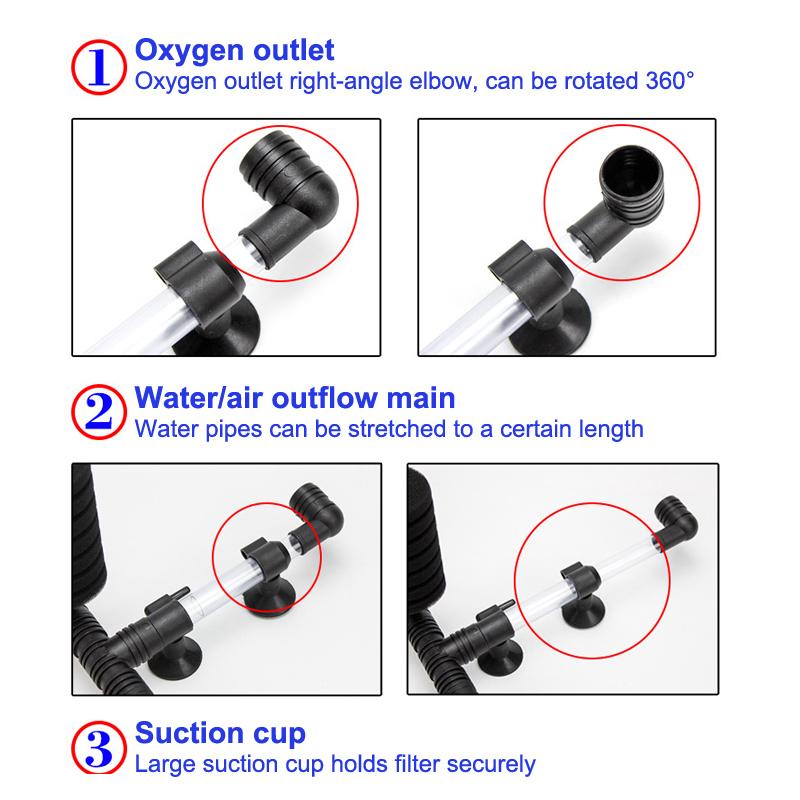 1 Oxygen outlet
Oxygen outlet right-angle elbow, can be rotated 360°

2 Water/air outflow main
Water pipes can be stretched to a certain length

3 Suction cup
Large suction cup holds filter securely