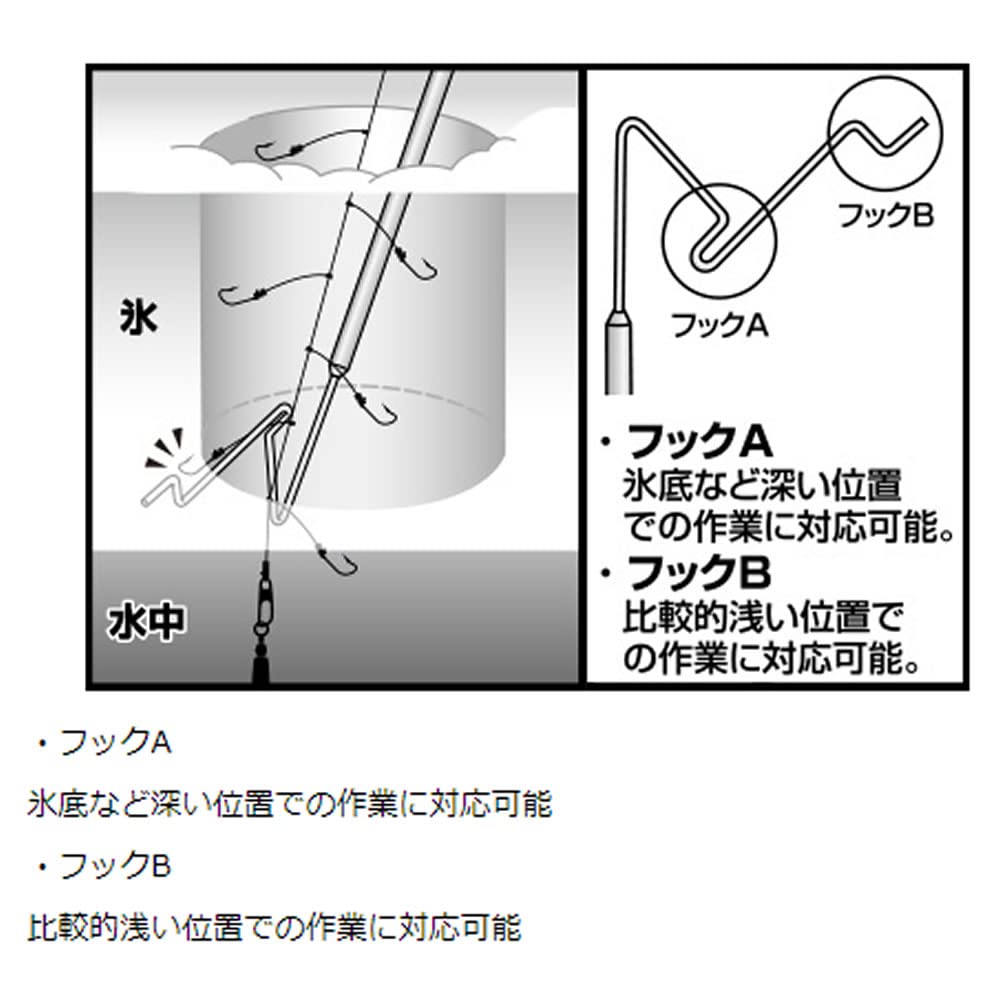 氷

水中

フックB

フックA

・フックA
氷底など深い位置での作業に対応可能。

・フックB
比較的浅い位置での作業に対応可能。

・フックA

氷底など深い位置での作業に対応可能

・フックB

比較的浅い位置での作業に対応可能