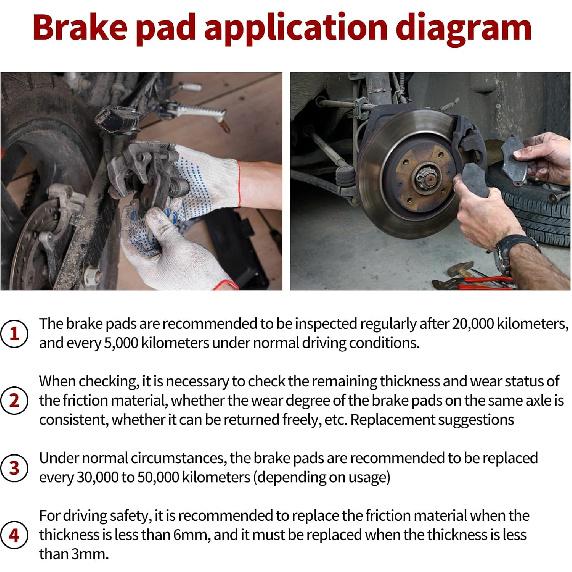 Brake pad application diagram

1 The brake pads are recommended to be inspected regularly after 20,000 kilometers, and every 5,000 kilometers under normal driving conditions.

2 When checking, it is necessary to check the remaining thickness and wear status of the friction material, whether the wear degree of the brake pads on the same axle is consistent, whether it can be returned freely, etc. Replacement suggestions

3 Under normal circumstances, the brake pads are recommended to be replaced every 30,000 to 50,000 kilometers (depending on usage)

4 For driving safety, it is recommended to replace the friction material when the thickness is less than 6mm, and it must be replaced when the thickness is less than 3mm.