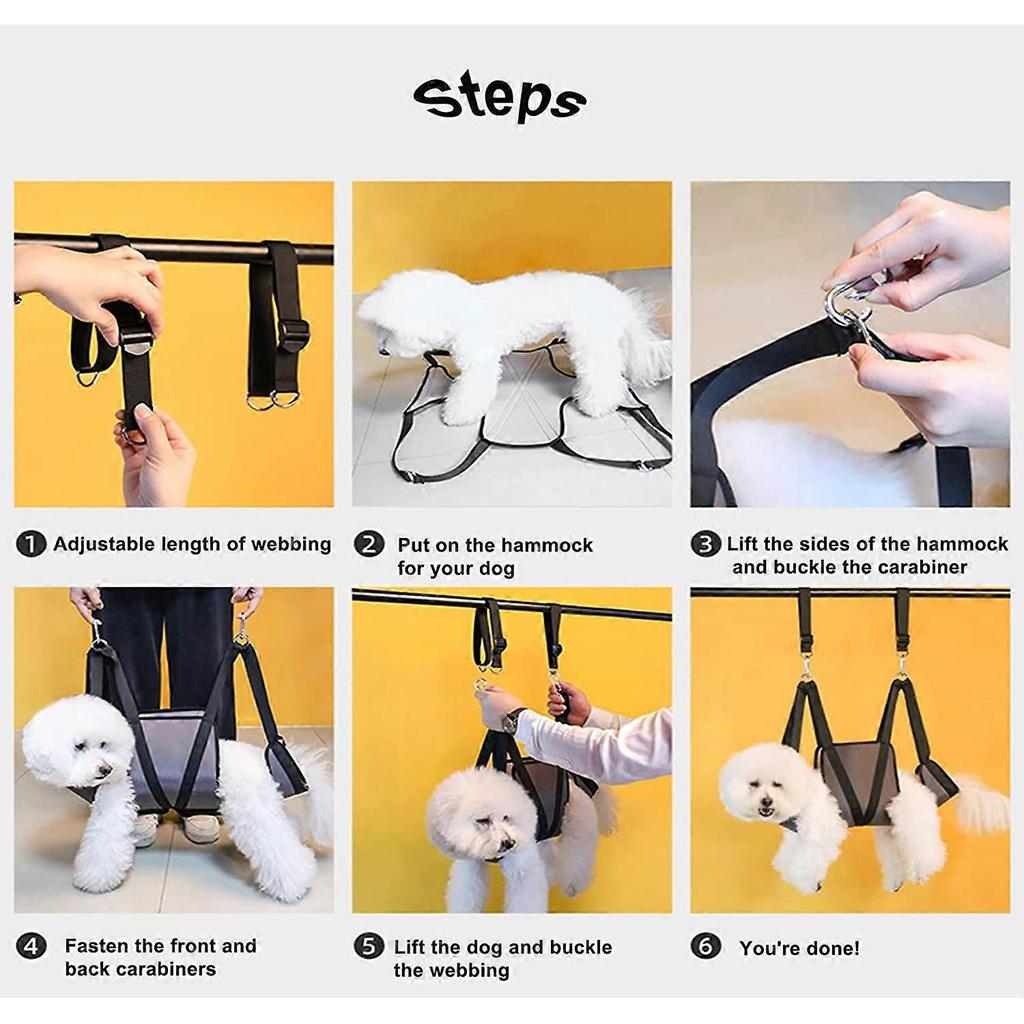 Steps

1 Adjustable length of webbing

2 Put on the hammock for your dog

3 Lift the sides of the hammock and buckle the carabiner

4 Fasten the front and back carabiners

5 Lift the dog and buckle the webbing

6 You're done!