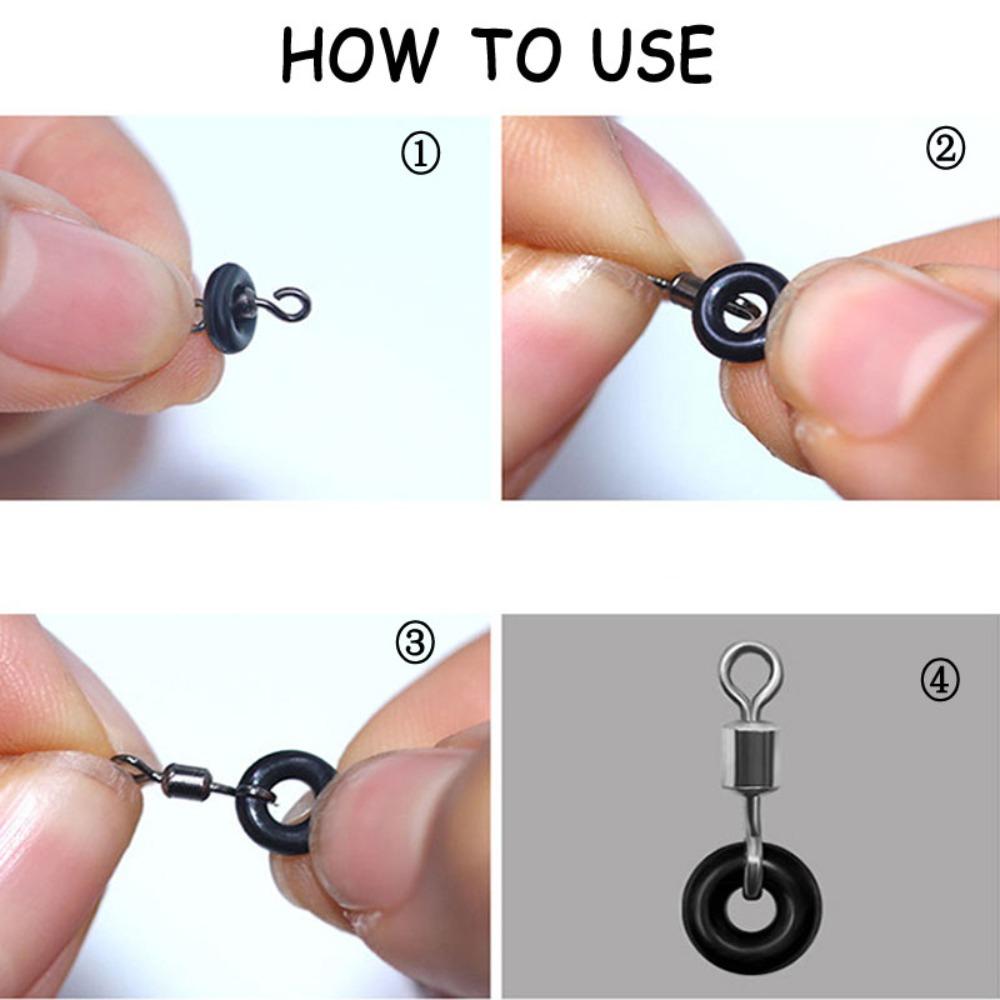 HOW TO USE

①

②

③

④