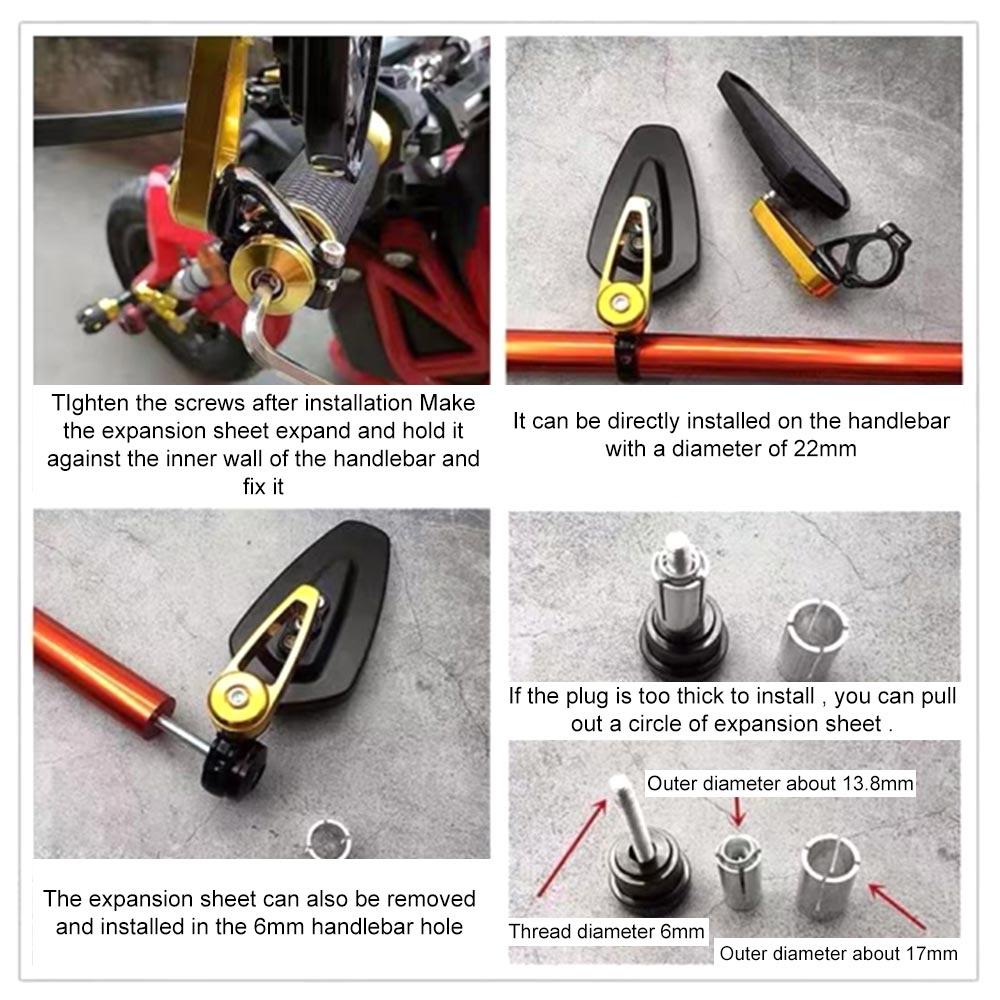 TIghten the screws after installation Make the expansion sheet expand and hold it against the inner wall of the handlebar and fix it

It can be directly installed on the handlebar with a diameter of 22mm

The expansion sheet can also be removed and installed in the 6mm handlebar hole

If the plug is too thick to install , you can pull out a circle of expansion sheet .

Outer diameter about 13.8mm

Thread diameter 6mm

Outer diameter about 17mm