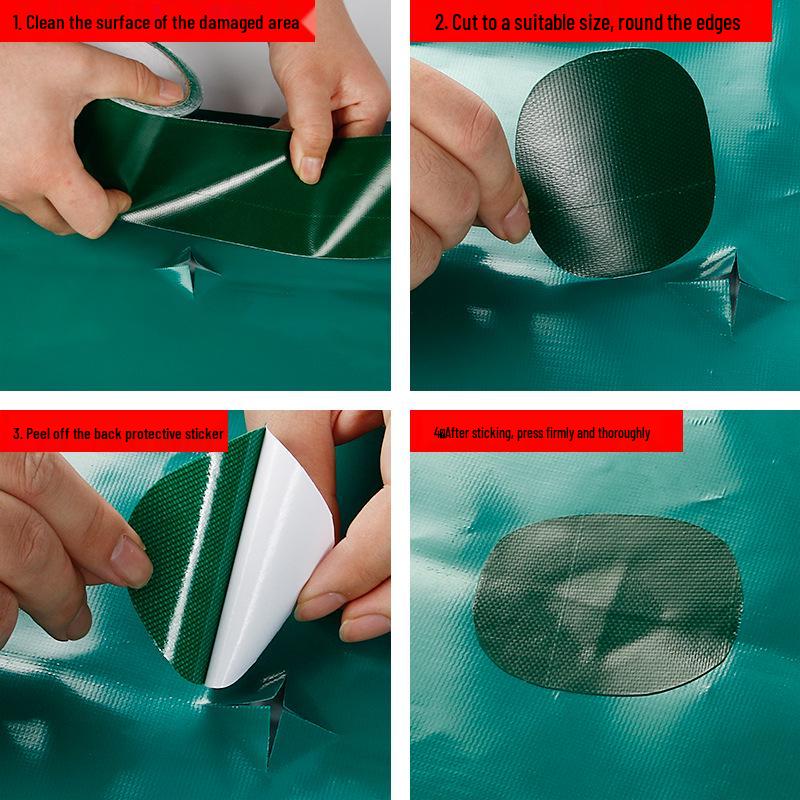 1. Clean the surface of the damaged area

2. Cut to a suitable size, round the edges

3. Peel off the back protective sticker

4. After sticking, press firmly and thoroughly