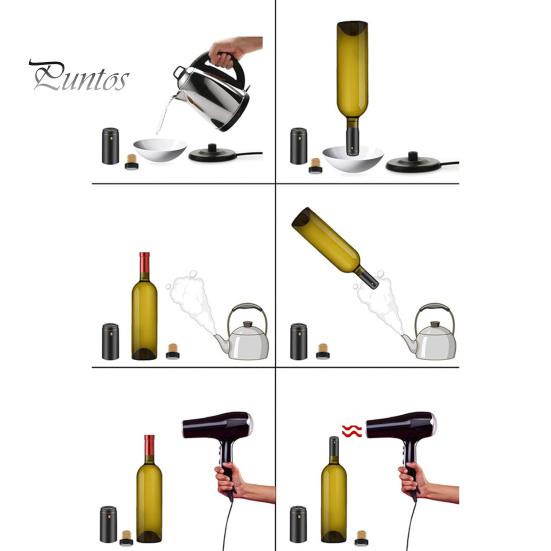 Puntos