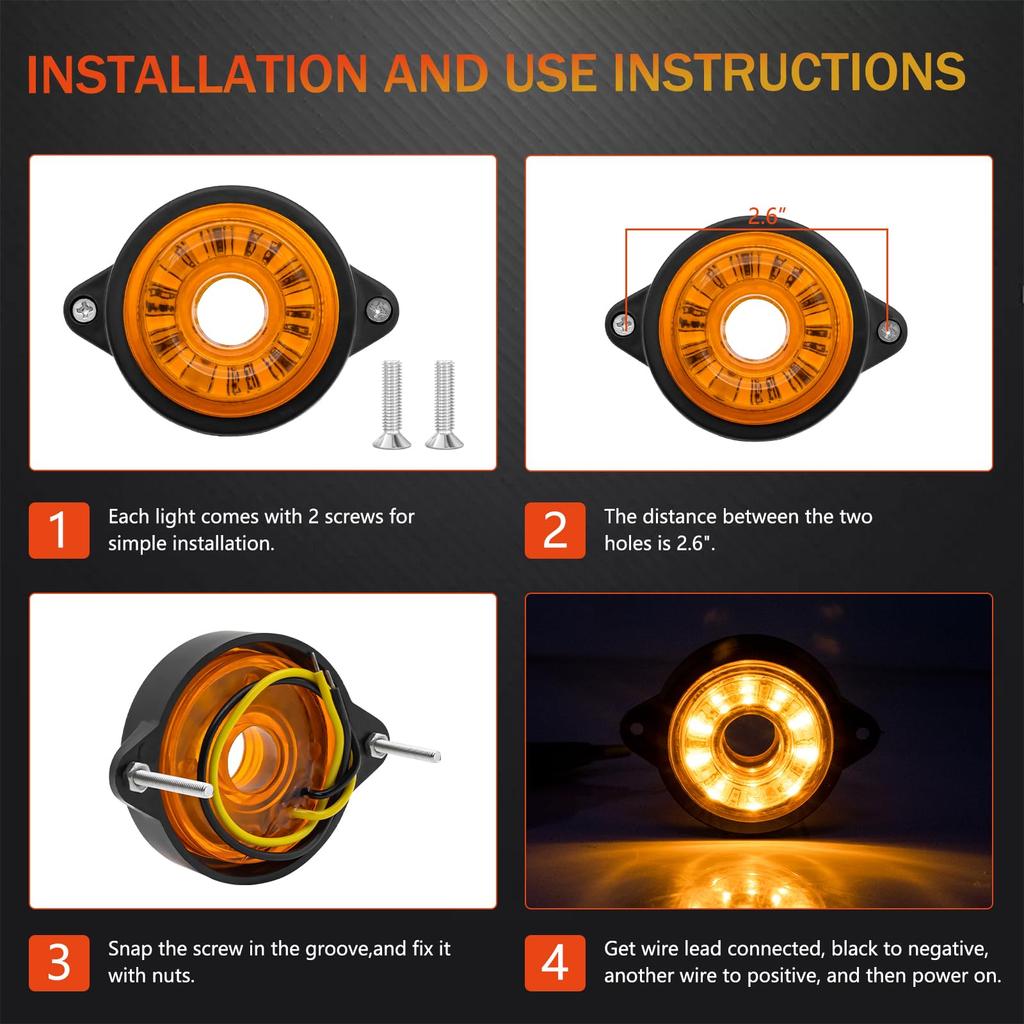 INSTALLATION AND USE INSTRUCTIONS

2.6"

1 Each light comes with 2 screws for simple installation.

2 The distance between the two holes is 2.6".

3 Snap the screw in the groove,and fix it with nuts.

4 Get wire lead connected, black to negative, another wire to positive, and then power on.