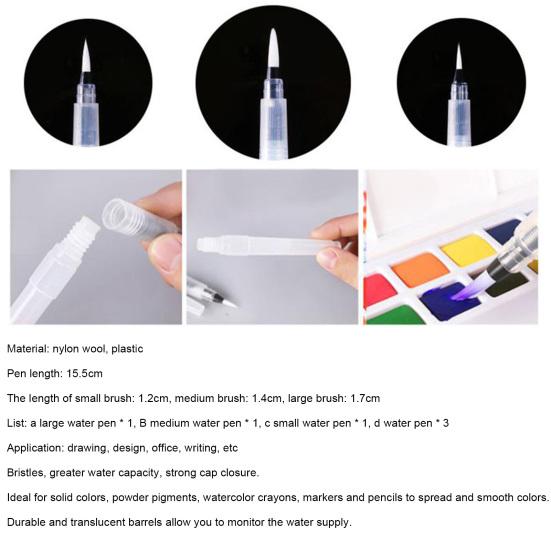 Material: nylon wool, plastic

Pen length: 15.5cm

The length of small brush: 1.2cm, medium brush: 1.4cm, large brush: 1.7cm

List: a large water pen * 1, B medium water pen * 1, c small water pen * 1, d water pen * 3

Application: drawing, design, office, writing, etc

Bristles, greater water capacity, strong cap closure.

Ideal for solid colors, powder pigments, watercolor crayons, markers and pencils to spread and smooth colors.

Durable and translucent barrels allow you to monitor the water supply.