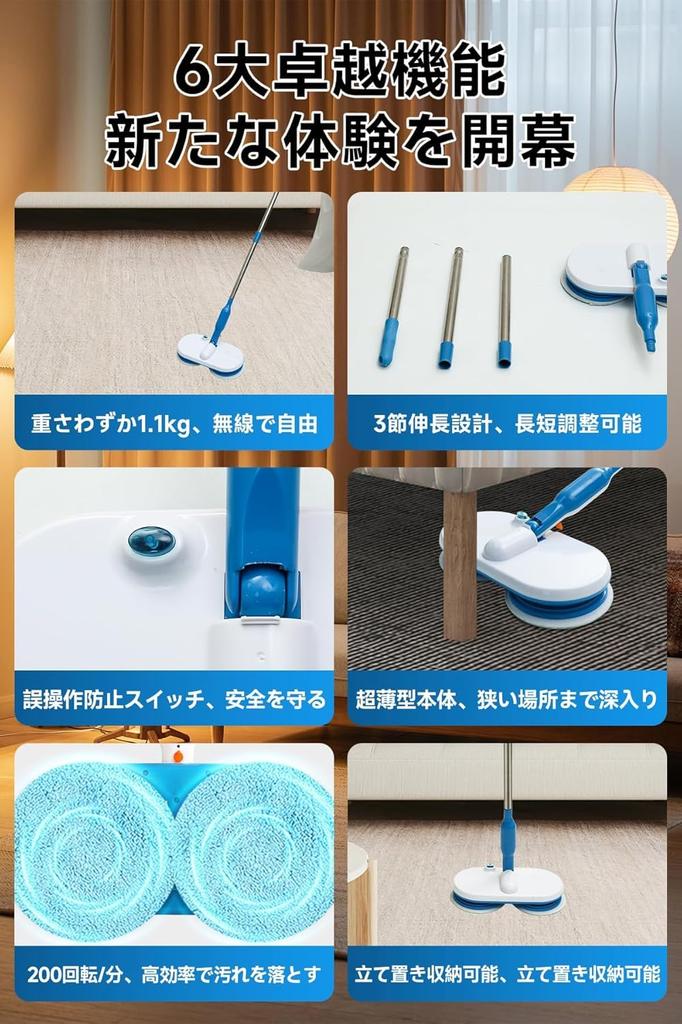 6大卓越機能
新たな体験を開幕

重さわずか1.1kg、無線で自由

3節伸長設計、長短調整可能

誤操作防止スイッチ、安全を守る

超薄型本体、狭い場所まで深入り

200回転/分、高効率で汚れを落とす

立て置き収納可能、立て置き収納可能