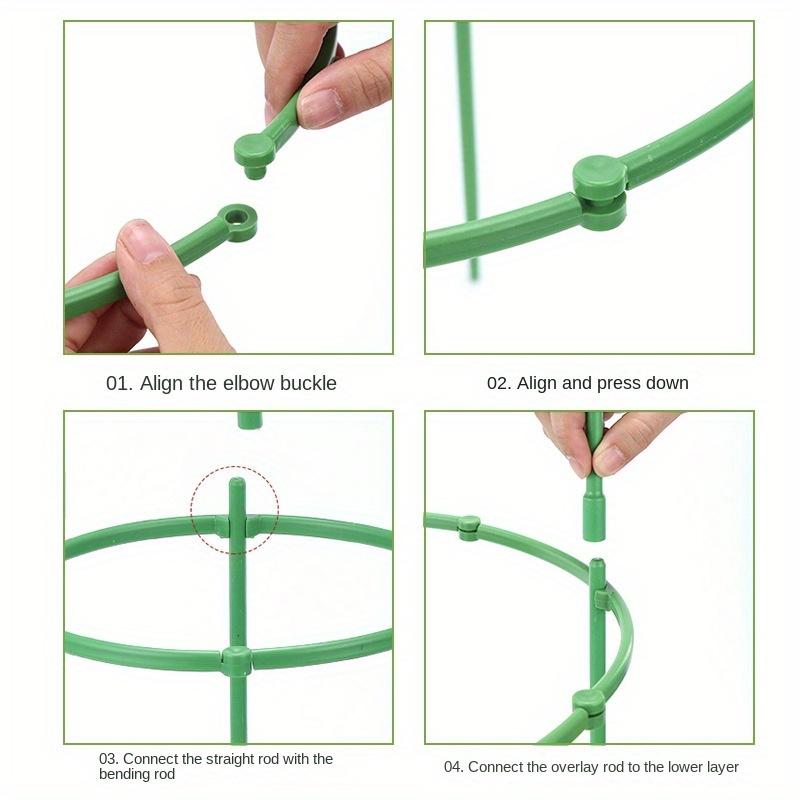 01. Align the elbow buckle

02. Align and press down

03. Connect the straight rod with the bending rod

04. Connect the overlay rod to the lower layer