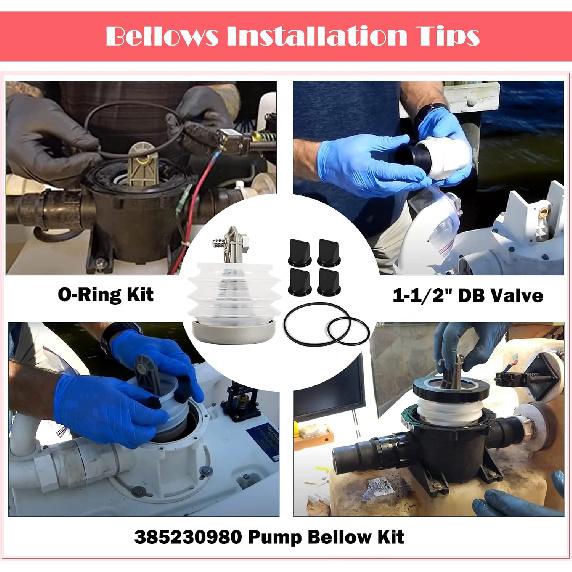 Bellows Installation Tips

O-Ring Kit

1-1/2" DB Valve

385230980 Pump Bellow Kit