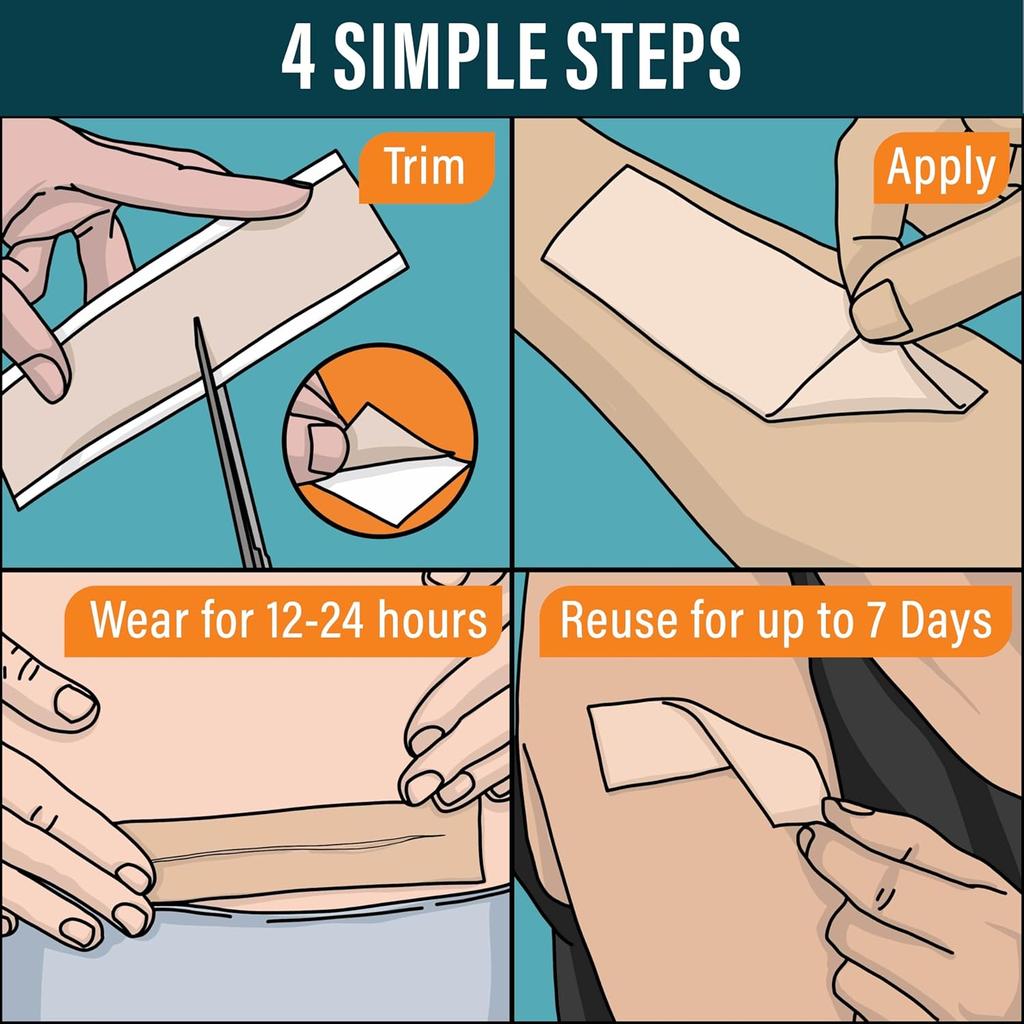 4 SIMPLE STEPS

Trim

Apply

Wear for 12-24 hours

Reuse for up to 7 Days