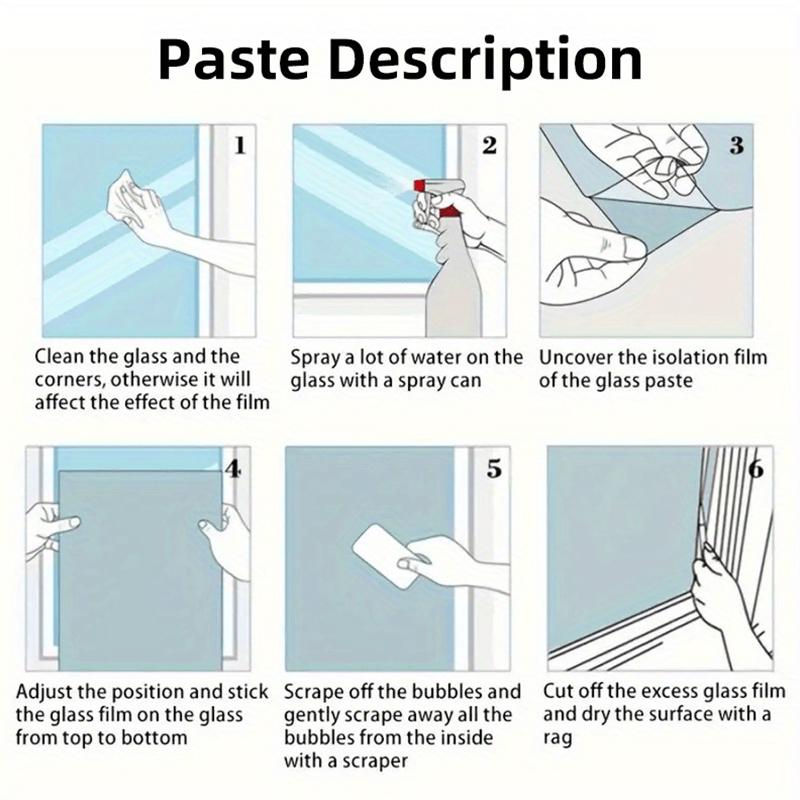 Paste Description

1

Clean the glass and the corners, otherwise it will affect the effect of the film

2

Spray a lot of water on the glass with a spray can

3

Uncover the isolation film of the glass paste

4

Adjust the position and stick the glass film on the glass from top to bottom

5

Scrape off the bubbles and gently scrape away all the bubbles from the inside with a scraper

6

Cut off the excess glass film and dry the surface with a rag