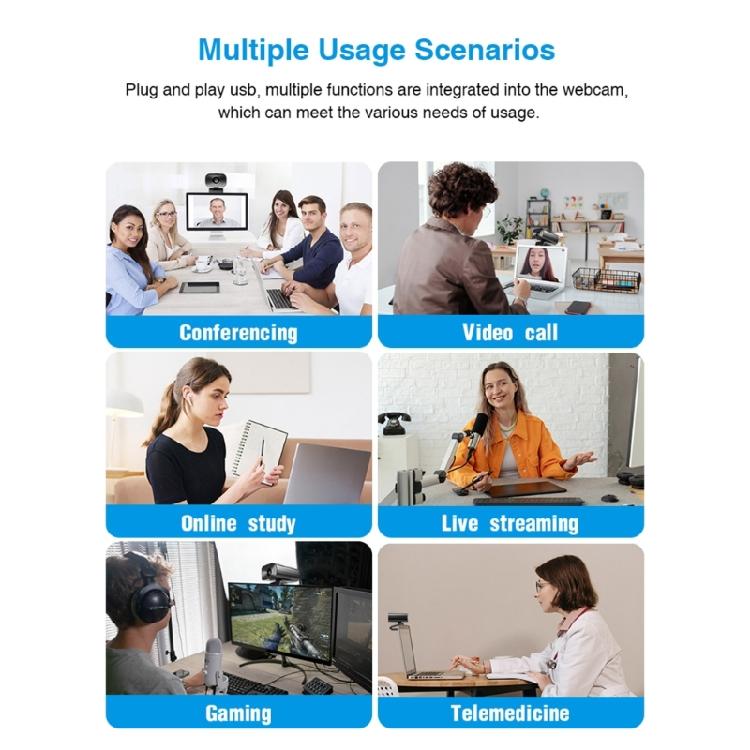 Multiple Usage Scenarios

Plug and play usb, multiple functions are integrated into the webcam, which can meet the various needs of usage.

Conferencing

Video call

Online study

Live streaming

Gaming

Telemedicine