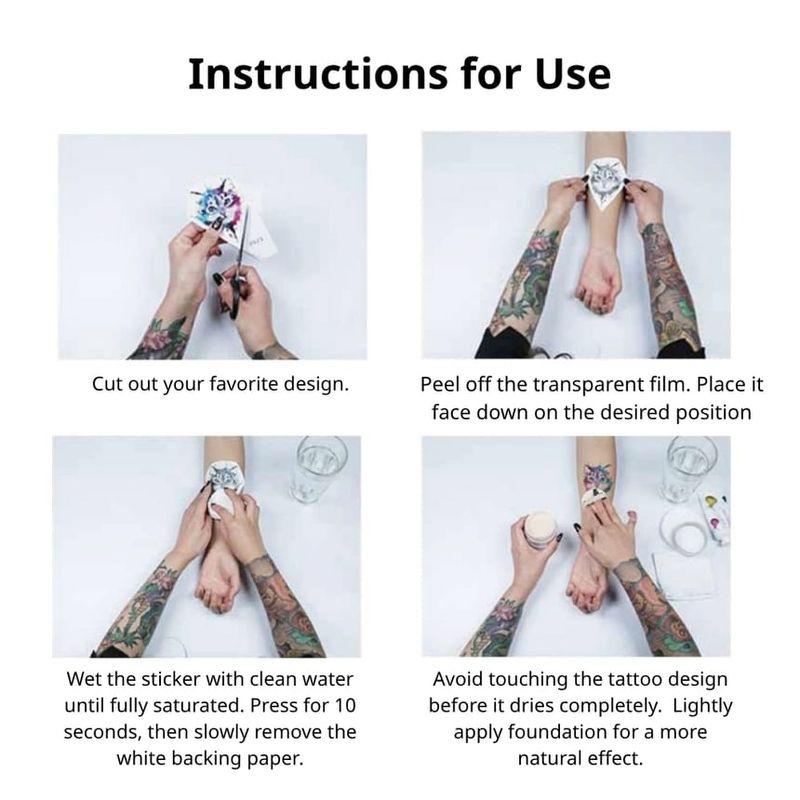 Instructions for Use

Cut out your favorite design.

Peel off the transparent film. Place it face down on the desired position

Wet the sticker with clean water until fully saturated. Press for 10 seconds, then slowly remove the white backing paper.

Avoid touching the tattoo design before it dries completely.  Lightly apply foundation for a more natural effect.