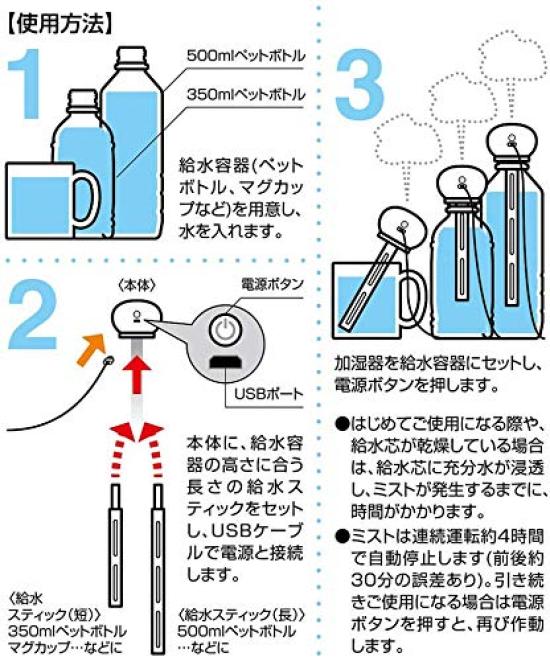 【使用方法】

1

500mlペットボトル

350mlペットボトル

給水容器(ペットボトル、マグカップなど)を用意し、水を入れます。

2

〈本体〉

電源ボタン

USBポート

本体に、給水容器の高さに合う長さの給水スティックをセットし、USBケーブルで電源と接続します。

〈給水スティック(短)〉
350mlペットボトル
マグカップ…などに

〈給水スティック(長)〉
500mlペットボトル
…などに

3

加湿器を給水容器にセットし、電源ボタンを押します。

●はじめてご使用になる際や、給水芯が乾燥している場合は、給水芯に充分水が浸透し、ミストが発生するまでに、時間がかかります。

●ミストは連続運転約4時間で自動停止します(前後約30分の誤差あり)。引き続きご使用になる場合は電源ボタンを押すと、再び作動します。