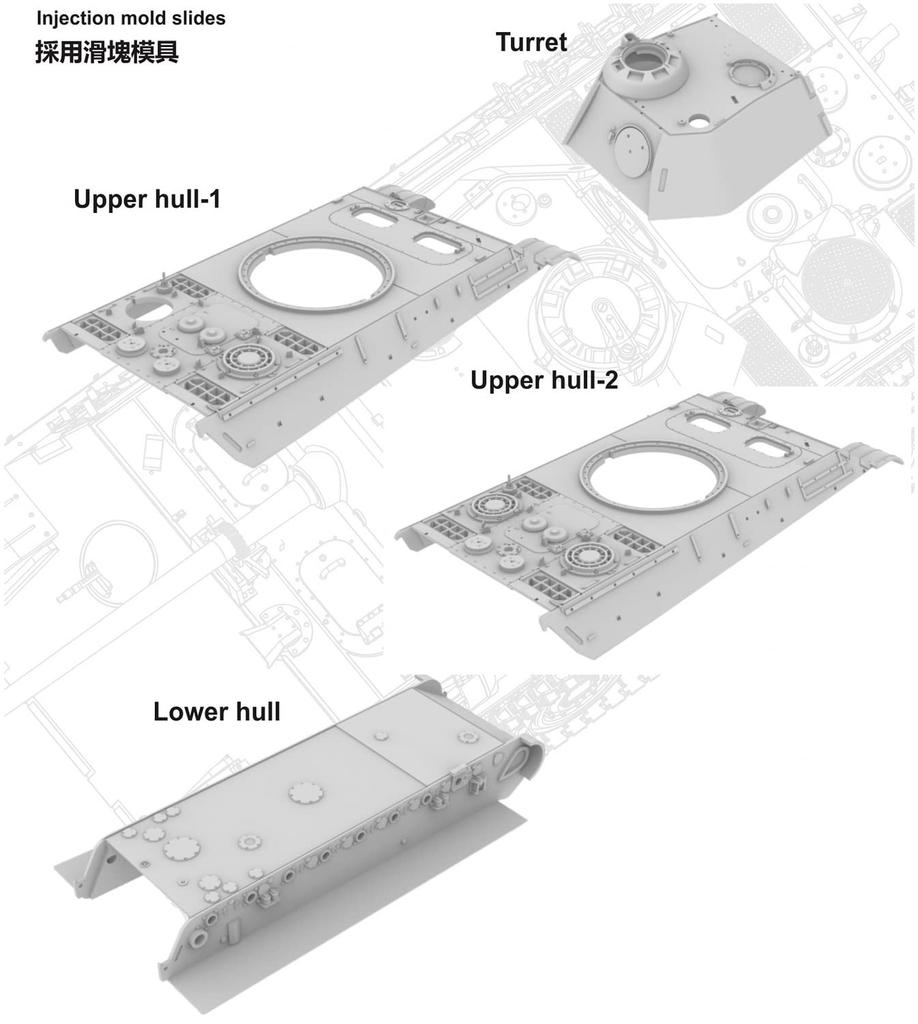 Injection mold slides
採用滑塊模具

Turret

Upper hull-1

Upper hull-2

Lower hull