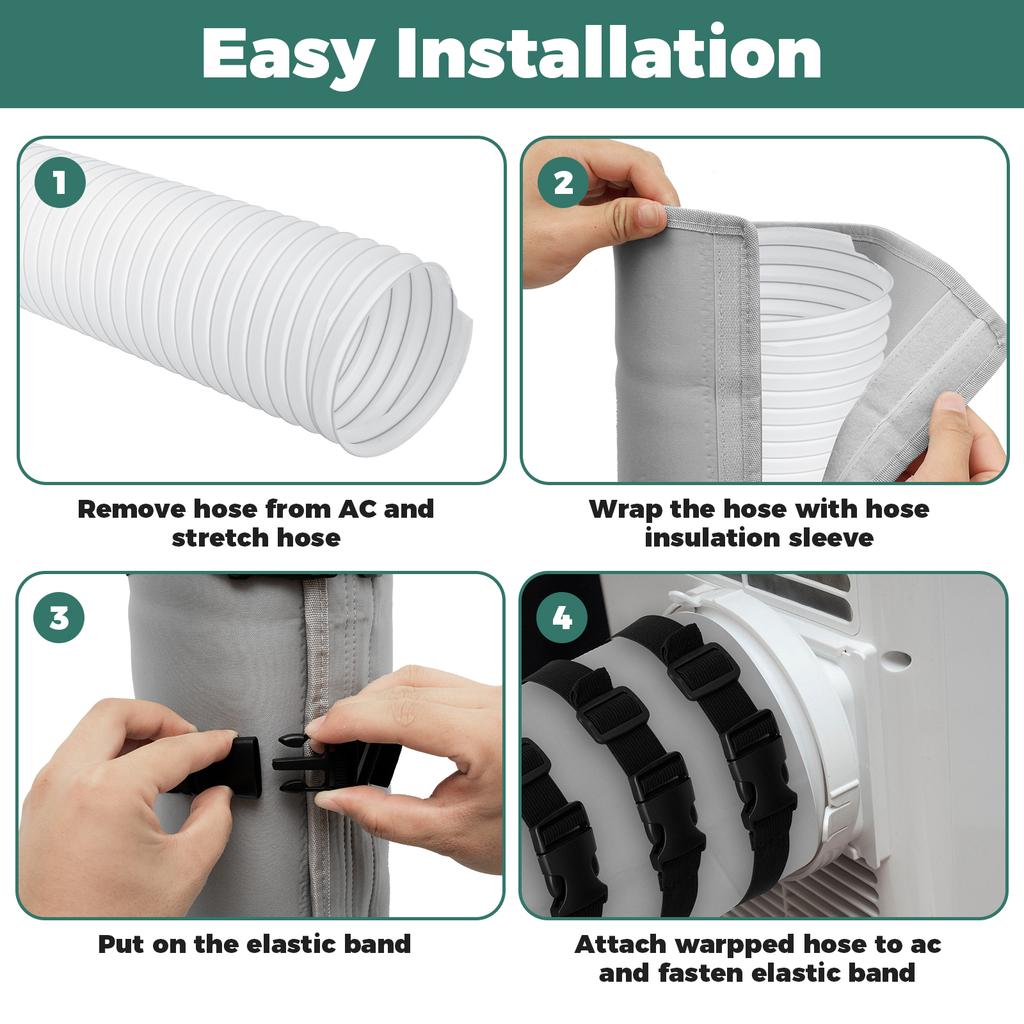 Easy Installation

1

Remove hose from AC and stretch hose

2

Wrap the hose with hose insulation sleeve

3

Put on the elastic band

4

Attach warpped hose to ac and fasten elastic band