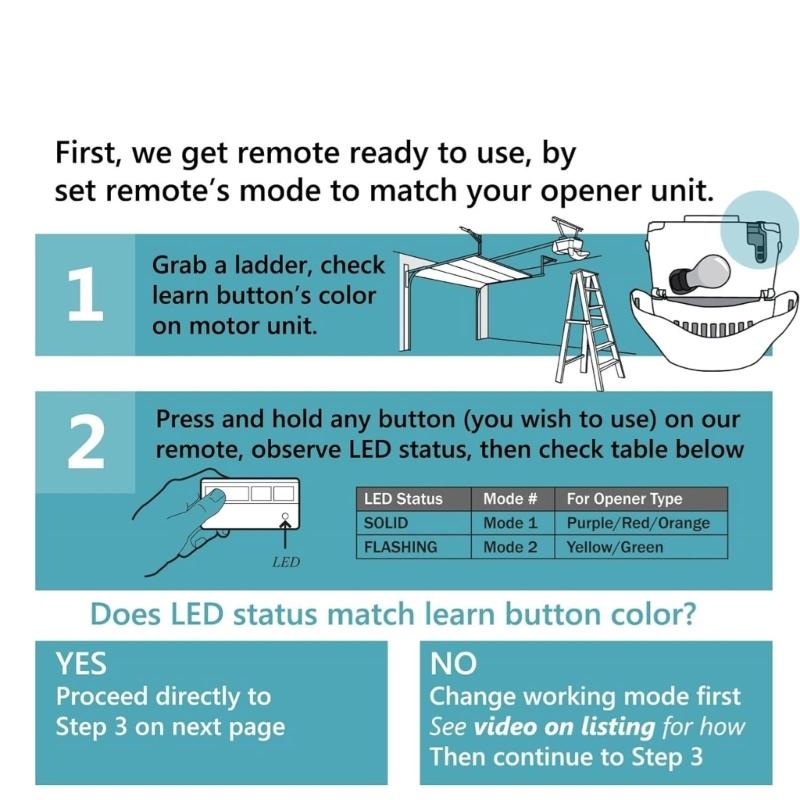 First, we get remote ready to use, by set remote's mode to match your opener unit.

1

Grab a ladder, check learn button's color on motor unit.

2

Press and hold any button (you wish to use) on our remote, observe LED status, then check table below

LED

| LED Status | Mode # | For Opener Type |
|---|---|---|
| SOLID | Mode 1 | Purple/Red/Orange |
| FLASHING | Mode 2 | Yellow/Green |

Does LED status match learn button color?

YES
Proceed directly to Step 3 on next page

NO
Change working mode first
See video on listing for how
Then continue to Step 3