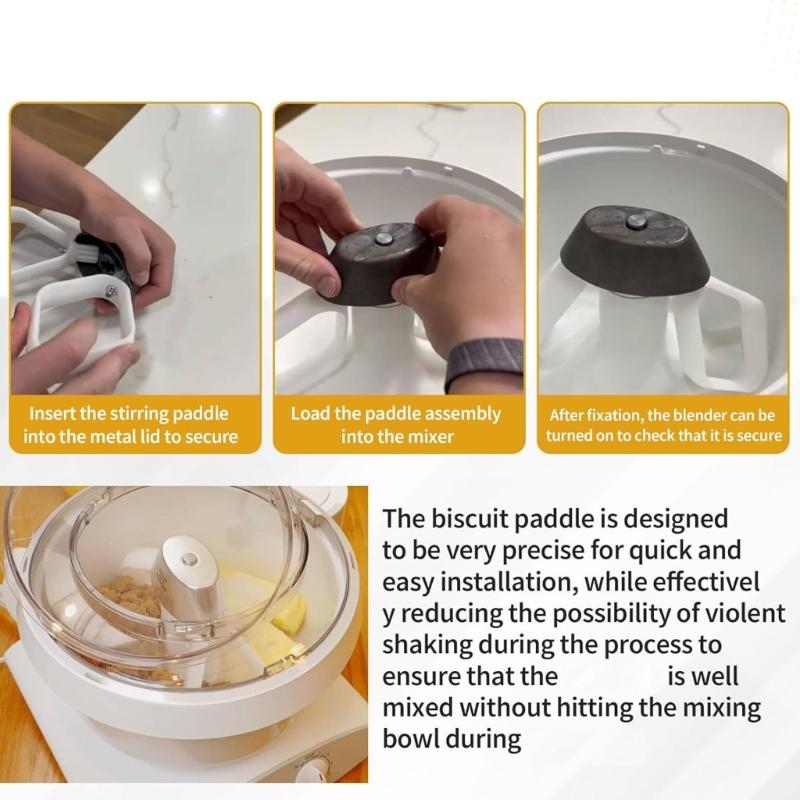 Insert the stirring paddle into the metal lid to secure

Load the paddle assembly into the mixer

After fixation, the blender can be turned on to check that it is secure

The biscuit paddle is designed to be very precise for quick and easy installation, while effectivel y reducing the possibility of violent shaking during the process to ensure that the is well mixed without hitting the mixing bowl during