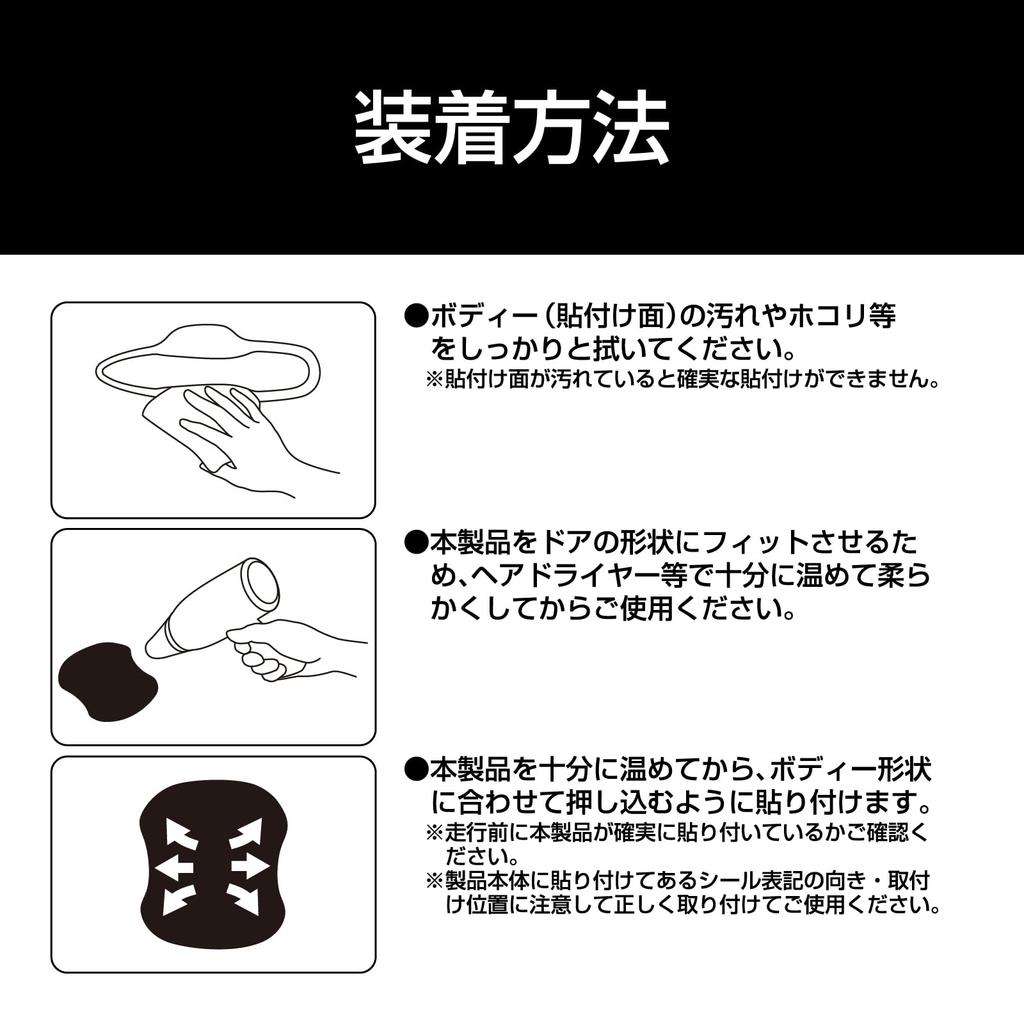 装着方法

●ボディー(貼付け面)の汚れやホコリ等をしっかりと拭いてください。
※貼付け面が汚れていると確実な貼付けができません。

●本製品をドアの形状にフィットさせるため、ヘアドライヤー等で十分に温めて柔らかくしてからご使用ください。

●本製品を十分に温めてから、ボディー形状に合わせて押し込むように貼り付けます。
※走行前に本製品が確実に貼り付いているかご確認ください。
※製品本体に貼り付けてあるシール表記の向き・取付け位置に注意して正しく取り付けてご使用ください。