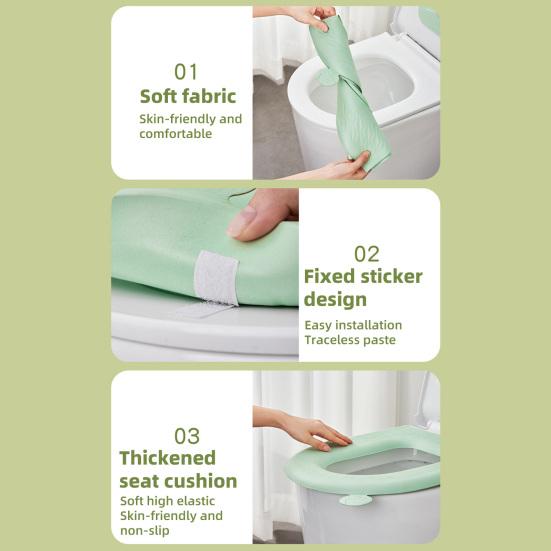 01
Soft fabric
Skin-friendly and comfortable

02
Fixed sticker design
Easy installation
Traceless paste

03
Thickened seat cushion
Soft high elastic
Skin-friendly and non-slip