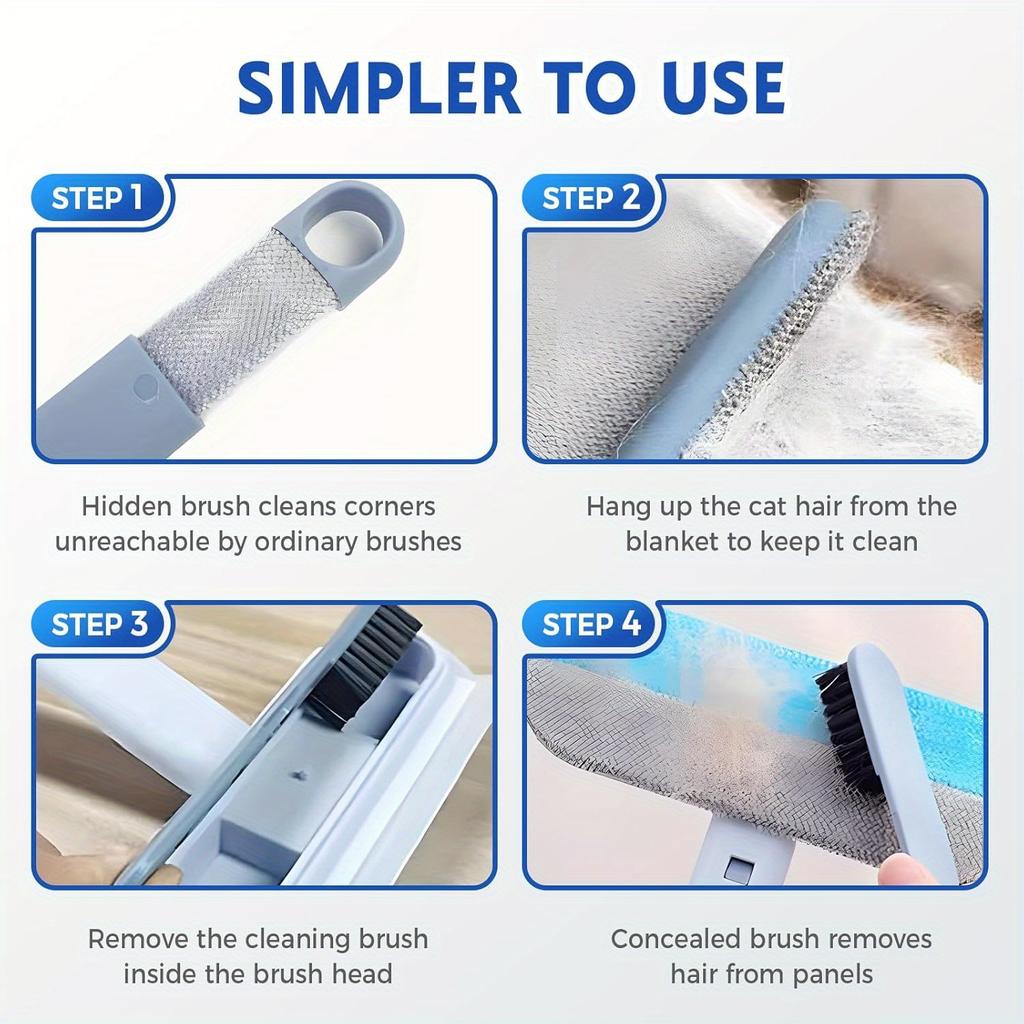 SIMPLER TO USE

STEP 1

Hidden brush cleans corners unreachable by ordinary brushes

STEP 2

Hang up the cat hair from the blanket to keep it clean

STEP 3

Remove the cleaning brush inside the brush head

STEP 4

Concealed brush removes hair from panels