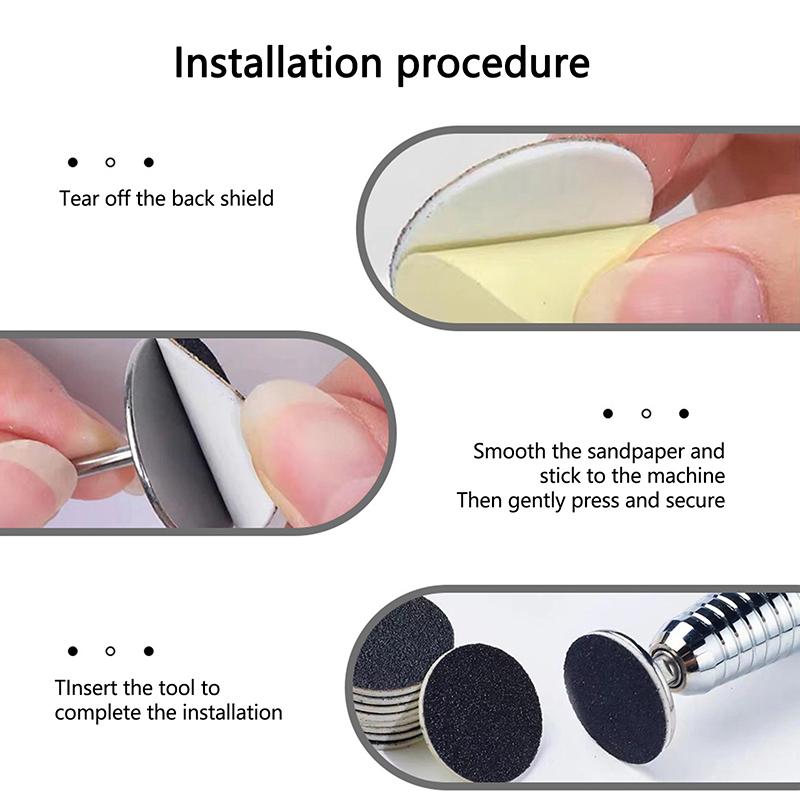 Installation procedure

Tear off the back shield

Smooth the sandpaper and stick to the machine
Then gently press and secure

TInsert the tool to complete the installation