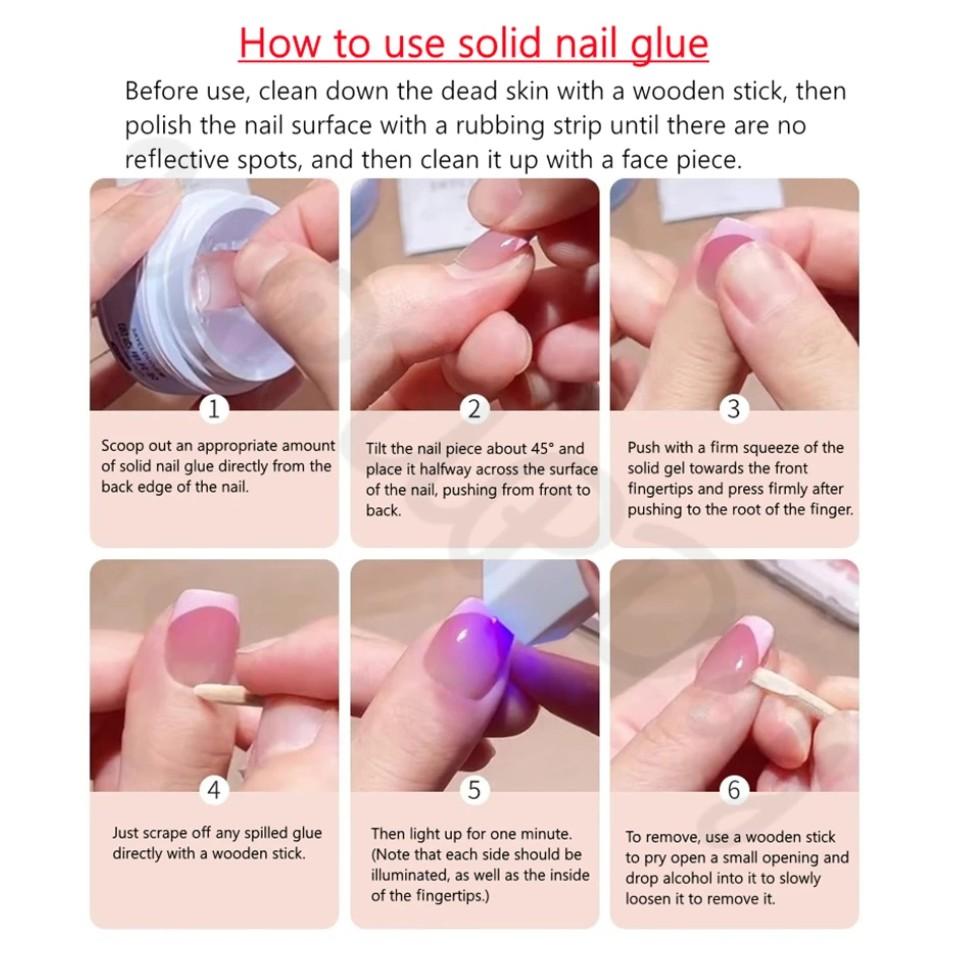 How to use solid nail glue

Before use, clean down the dead skin with a wooden stick, then polish the nail surface with a rubbing strip until there are no reflective spots, and then clean it up with a face piece.

1

Scoop out an appropriate amount of solid nail glue directly from the back edge of the nail.

2

Tilt the nail piece about 45° and place it halfway across the surface of the nail, pushing from front to back.

3

Push with a firm squeeze of the solid gel towards the front fingertips and press firmly after pushing to the root of the finger.

4

Just scrape off any spilled glue directly with a wooden stick.

5

Then light up for one minute. (Note that each side should be illuminated, as well as the inside of the fingertips.)

6

To remove, use a wooden stick to pry open a small opening and drop alcohol into it to slowly loosen it to remove it.