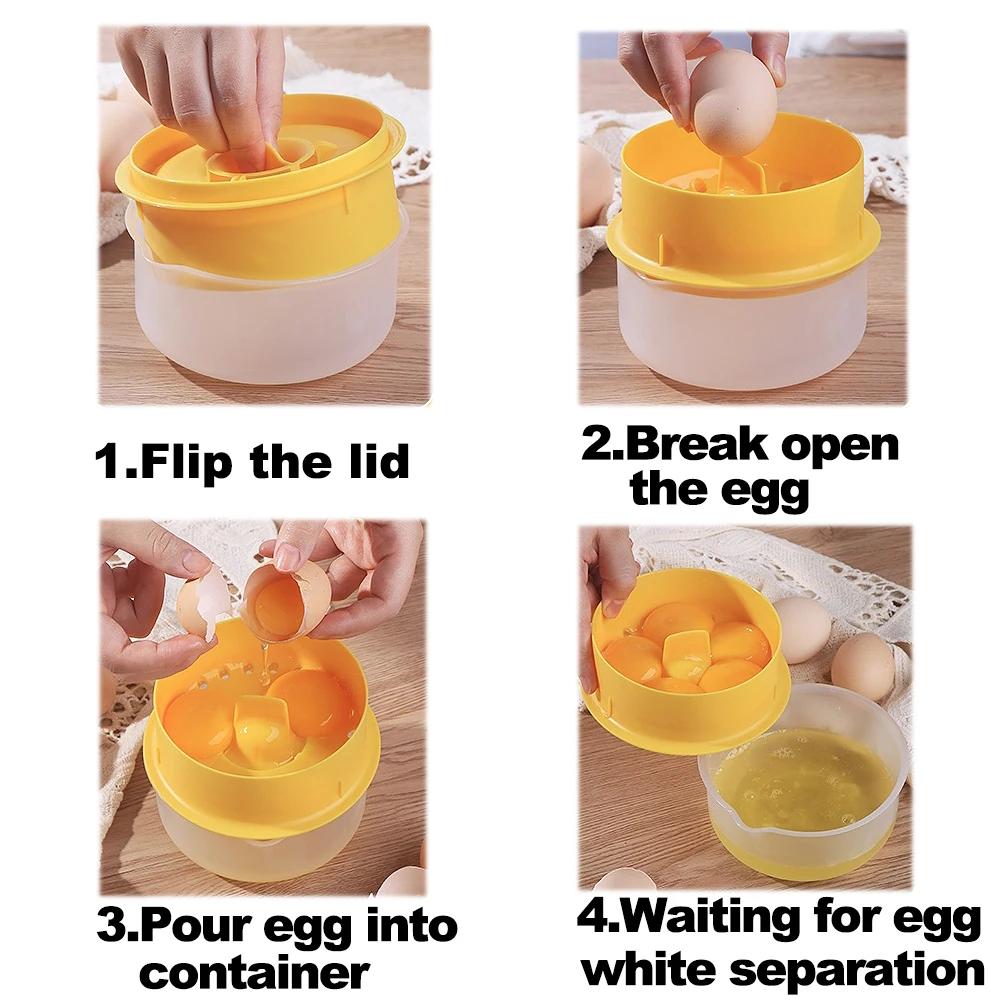 1.Flip the lid

2.Break open the egg

3.Pour egg into container

4.Waiting for egg white separation