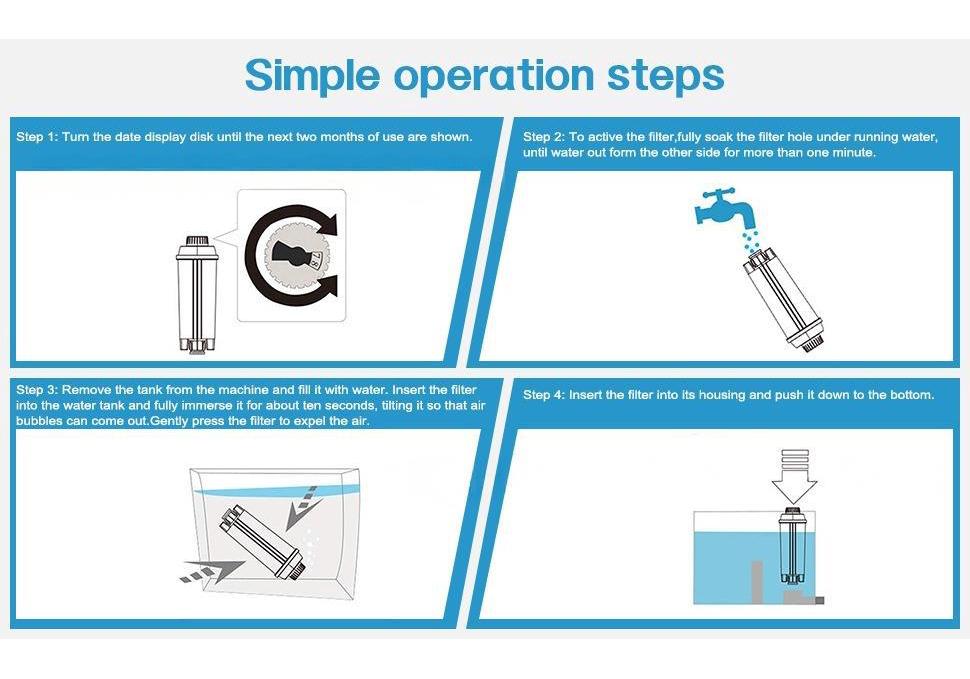 Simple operation steps

Step 1: Turn the date display disk until the next two months of use are shown.

Step 2: To active the filter,fully soak the filter hole under running water, until water out form the other side for more than one minute.

Step 3: Remove the tank from the machine and fill it with water. Insert the filter into the water tank and fully immerse it for about ten seconds, tilting it so that air bubbles can come out.Gently press the filter to expel the air.

Step 4: Insert the filter into its housing and push it down to the bottom.