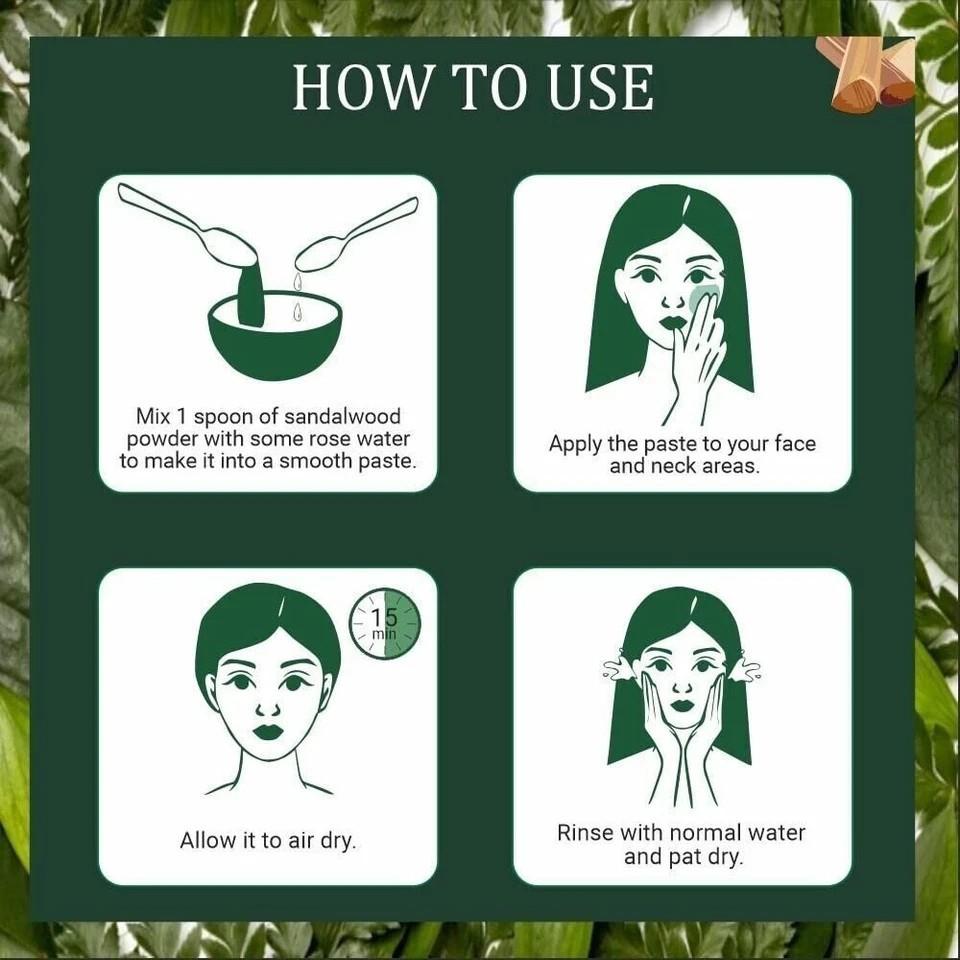 HOW TO USE

Mix 1 spoon of sandalwood powder with some rose water to make it into a smooth paste.

Apply the paste to your face and neck areas.

15 min

Allow it to air dry.

Rinse with normal water and pat dry.