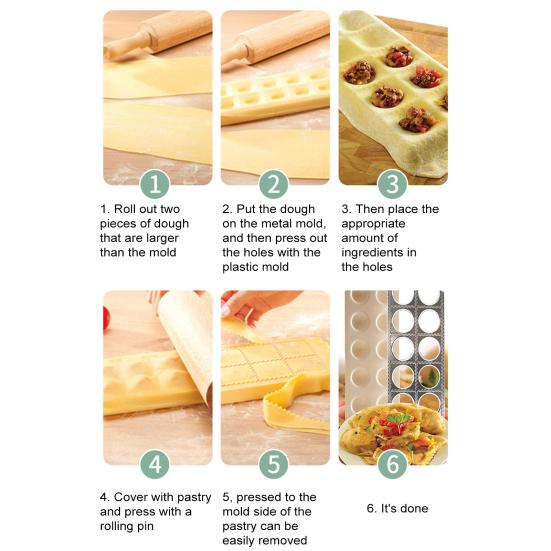 1

1. Roll out two pieces of dough that are larger than the mold

2

2. Put the dough on the metal mold, and then press out the holes with the plastic mold

3

3. Then place the appropriate amount of ingredients in the holes

4

4. Cover with pastry and press with a rolling pin

5

5, pressed to the mold side of the pastry can be easily removed

6

6. It's done