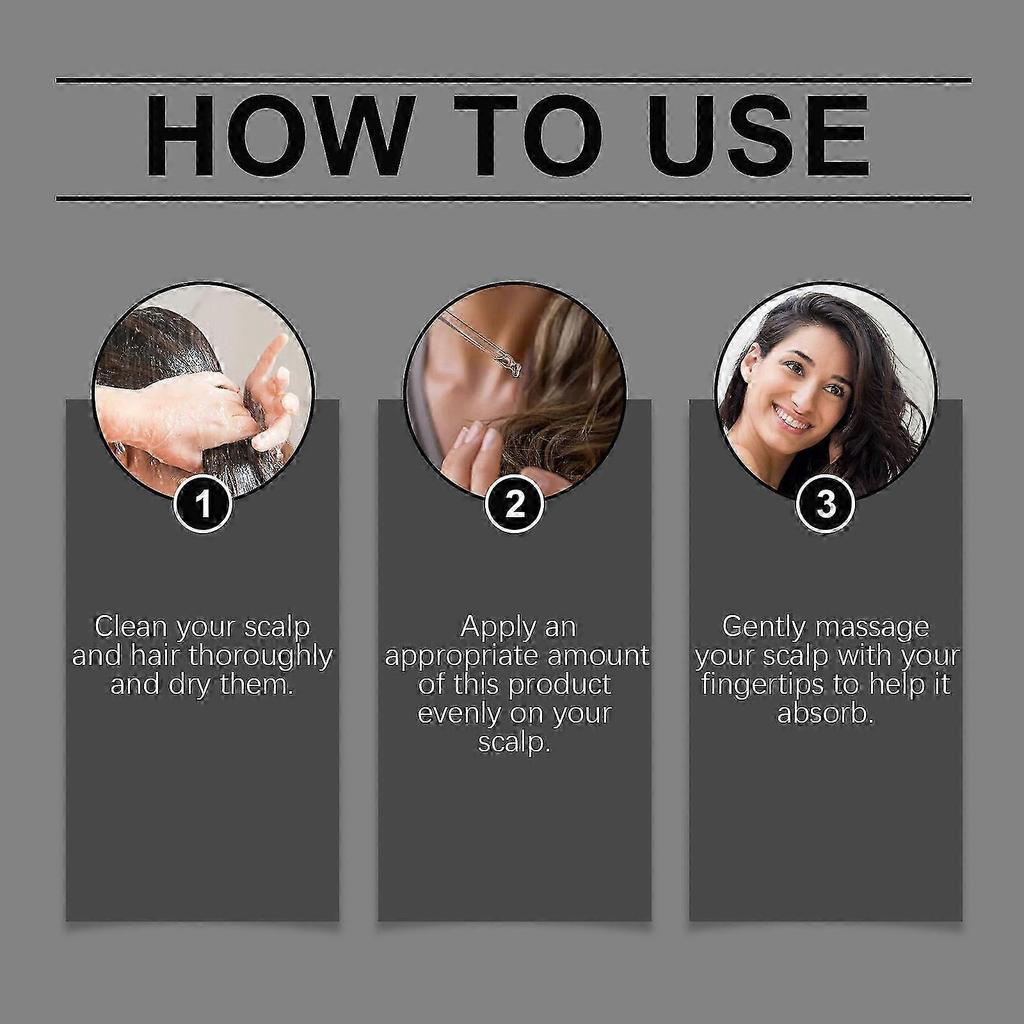 HOW TO USE

1

Clean your scalp and hair thoroughly and dry them.

2

Apply an appropriate amount of this product evenly on your scalp.

3

Gently massage your scalp with your fingertips to help it absorb.