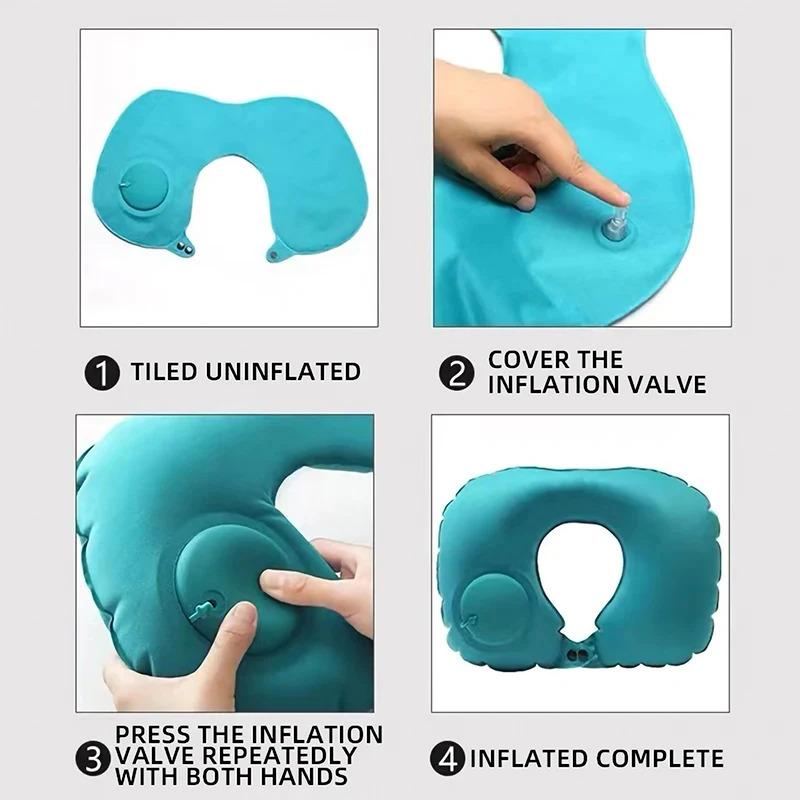 1 TILED UNINFLATED

2 COVER THE INFLATION VALVE

3 PRESS THE INFLATION VALVE REPEATEDLY WITH BOTH HANDS

4 INFLATED COMPLETE