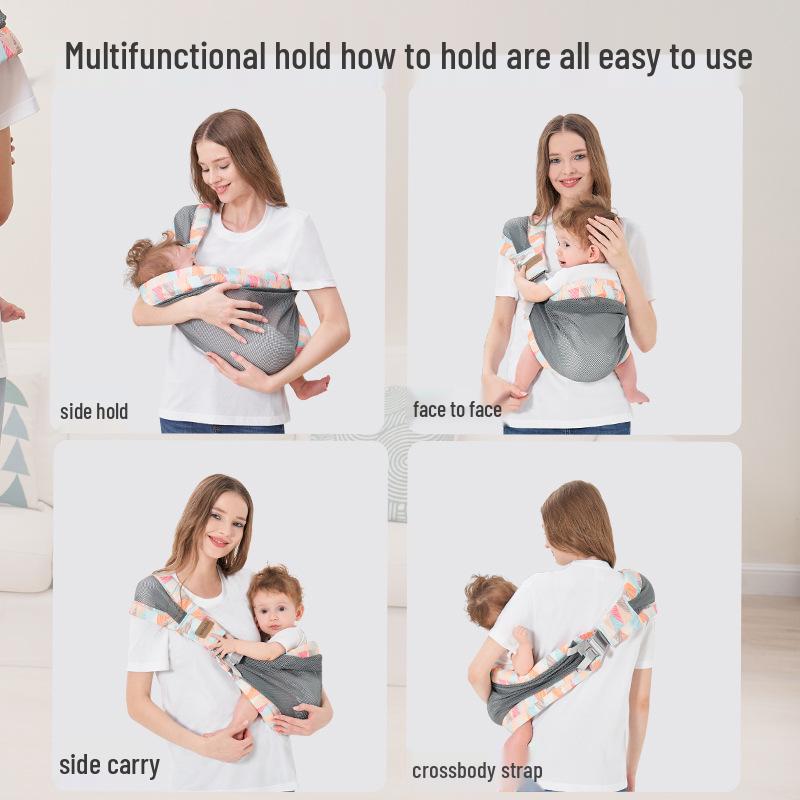 Multifunctional hold how to hold are all easy to use

side hold

face to face

side carry

crossbody strap