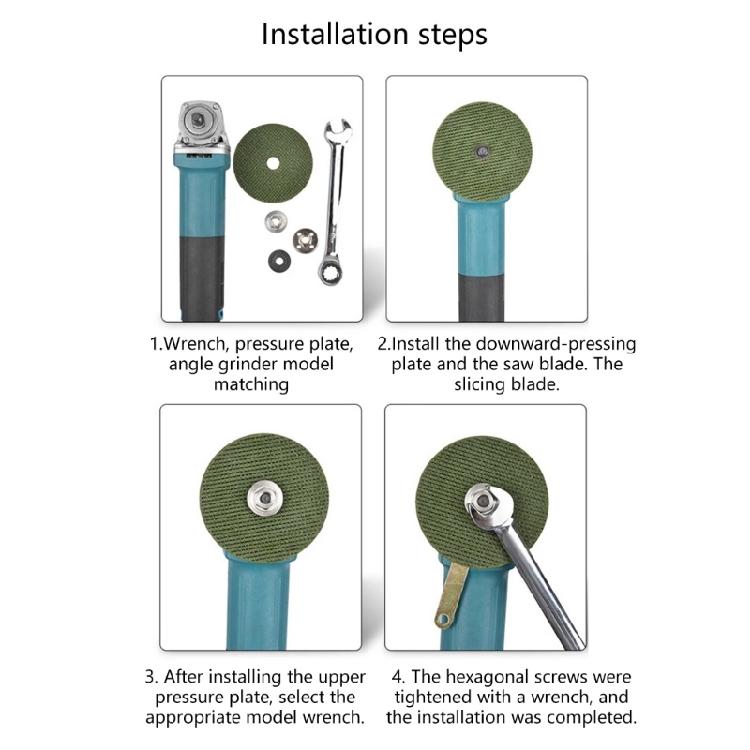 Installation steps

1.Wrench, pressure plate, angle grinder model matching

2.Install the downward-pressing plate and the saw blade. The slicing blade.

3. After installing the upper pressure plate, select the appropriate model wrench.

4. The hexagonal screws were tightened with a wrench, and the installation was completed.