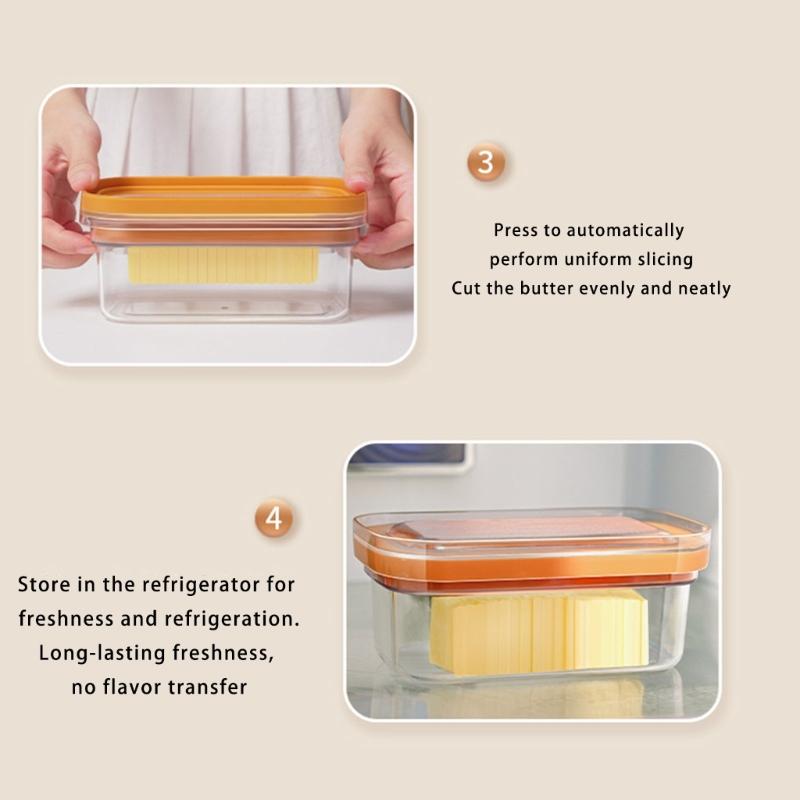 3

Press to automatically
perform uniform slicing
Cut the butter evenly and neatly

4

Store in the refrigerator for
freshness and refrigeration.
Long-lasting freshness,
no flavor transfer