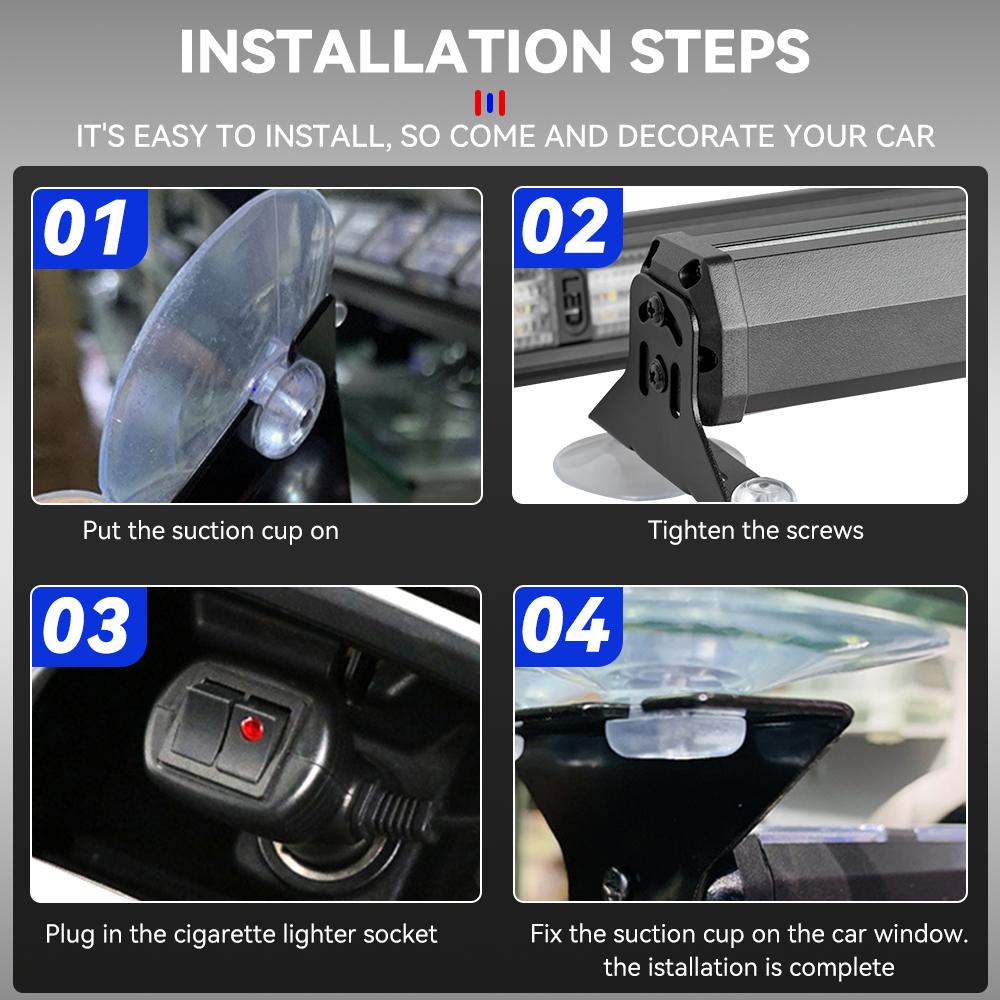 INSTALLATION STEPS

IT'S EASY TO INSTALL, SO COME AND DECORATE YOUR CAR

01

Put the suction cup on

02

Tighten the screws

03

Plug in the cigarette lighter socket

04

Fix the suction cup on the car window. the istallation is complete