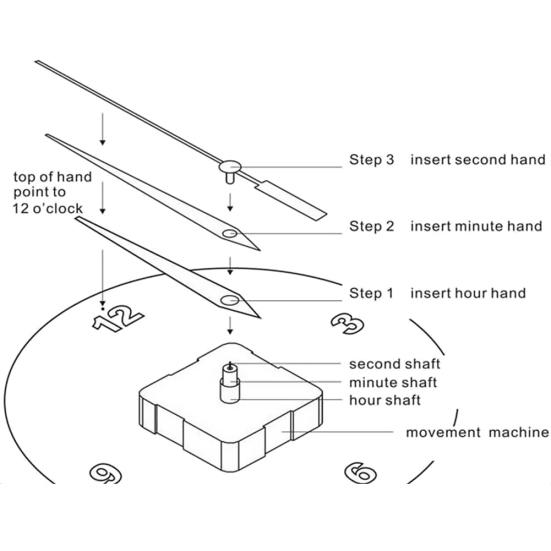 top of hand point to 12 o'clock

Step 3 insert second hand

Step 2 insert minute hand

Step 1 insert hour hand

12

3

second shaft

minute shaft

hour shaft

movement machine

9

6