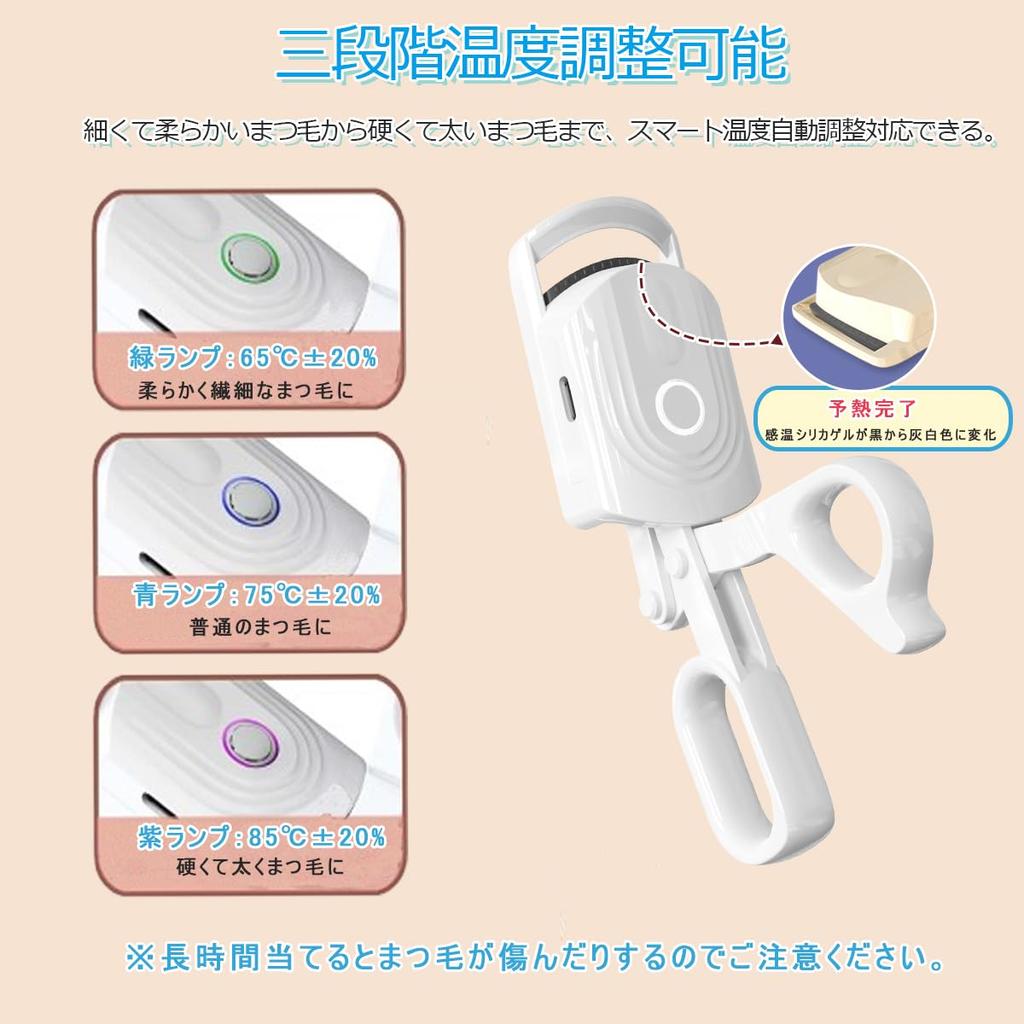 三段階温度調整可能

細くて柔らかいまつ毛から硬くて太いまつ毛まで、スマート温度自動調整対応できる。

緑ランプ：65℃±20%
柔らかく繊細なまつ毛に

青ランプ：75℃±20%
普通のまつ毛に

紫ランプ：85℃±20%
硬くて太くまつ毛に

予熱完了
感温シリカゲルが黒から灰白色に変化

※長時間当てるとまつ毛が傷んだりするのでご注意ください。