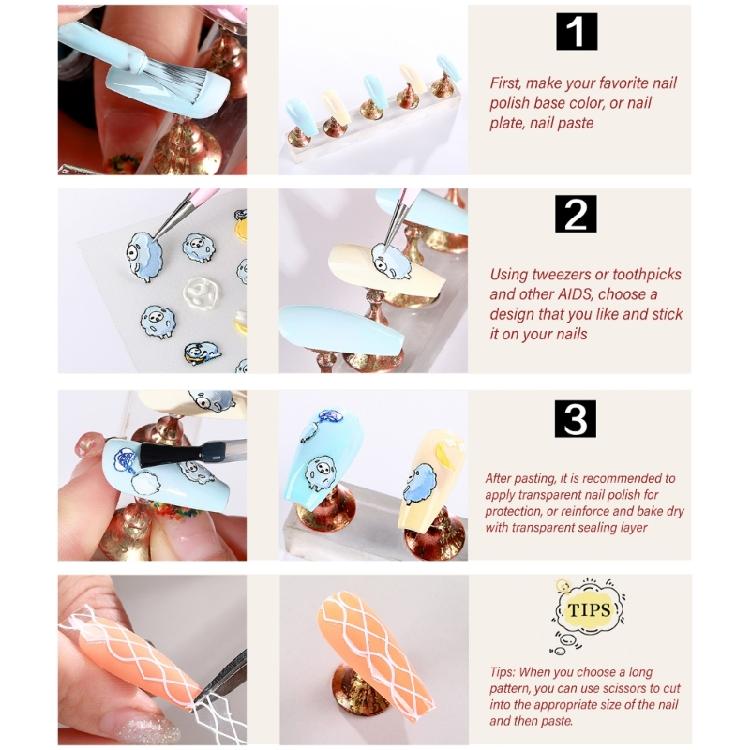 1

First, make your favorite nail polish base color, or nail plate, nail paste

2

Using tweezers or toothpicks and other AIDS, choose a design that you like and stick it on your nails

3

After pasting, it is recommended to apply transparent nail polish for protection, or reinforce and bake dry with transparent sealing layer

TIPS

Tips: When you choose a long pattern, you can use scissors to cut into the appropriate size of the nail and then paste.