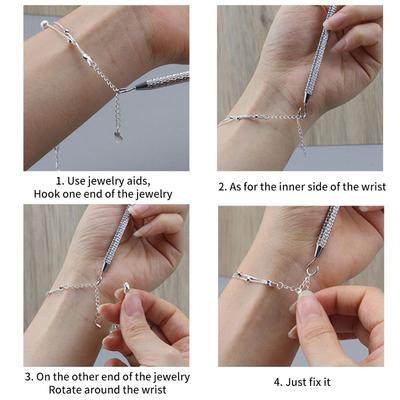 1. Use jewelry aids,
Hook one end of the jewelry

2. As for the inner side of the wrist

3. On the other end of the jewelry
Rotate around the wrist

4. Just fix it