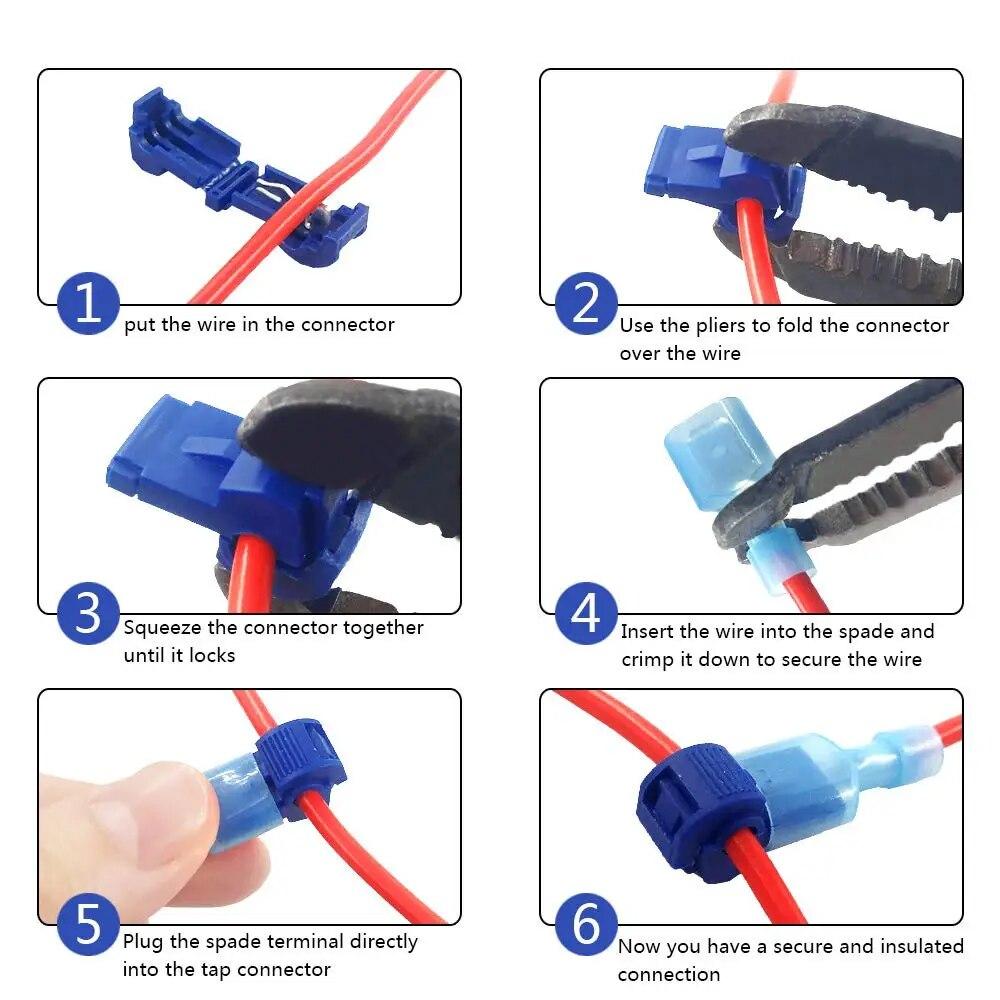 1 put the wire in the connector

2 Use the pliers to fold the connector over the wire

3 Squeeze the connector together until it locks

4 Insert the wire into the spade and crimp it down to secure the wire

5 Plug the spade terminal directly into the tap connector

6 Now you have a secure and insulated connection